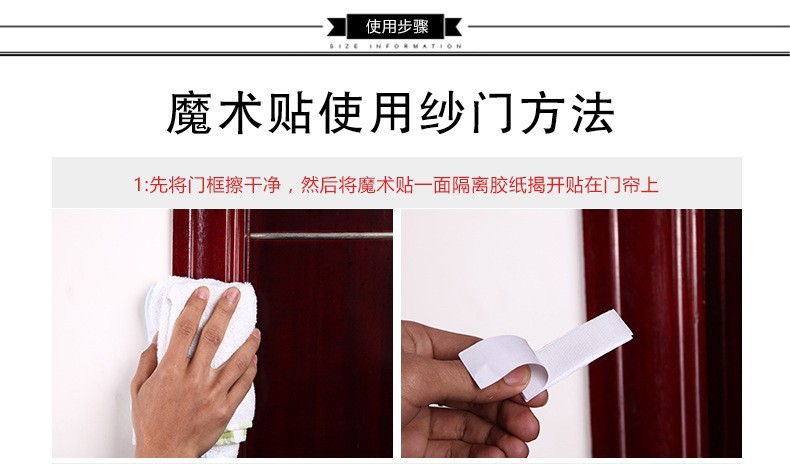 使用步骤
SIZE INFORMATION

魔术贴使用纱门方法

1:先将门框擦干净，然后将魔术贴一面隔离胶纸揭开贴在门帘上