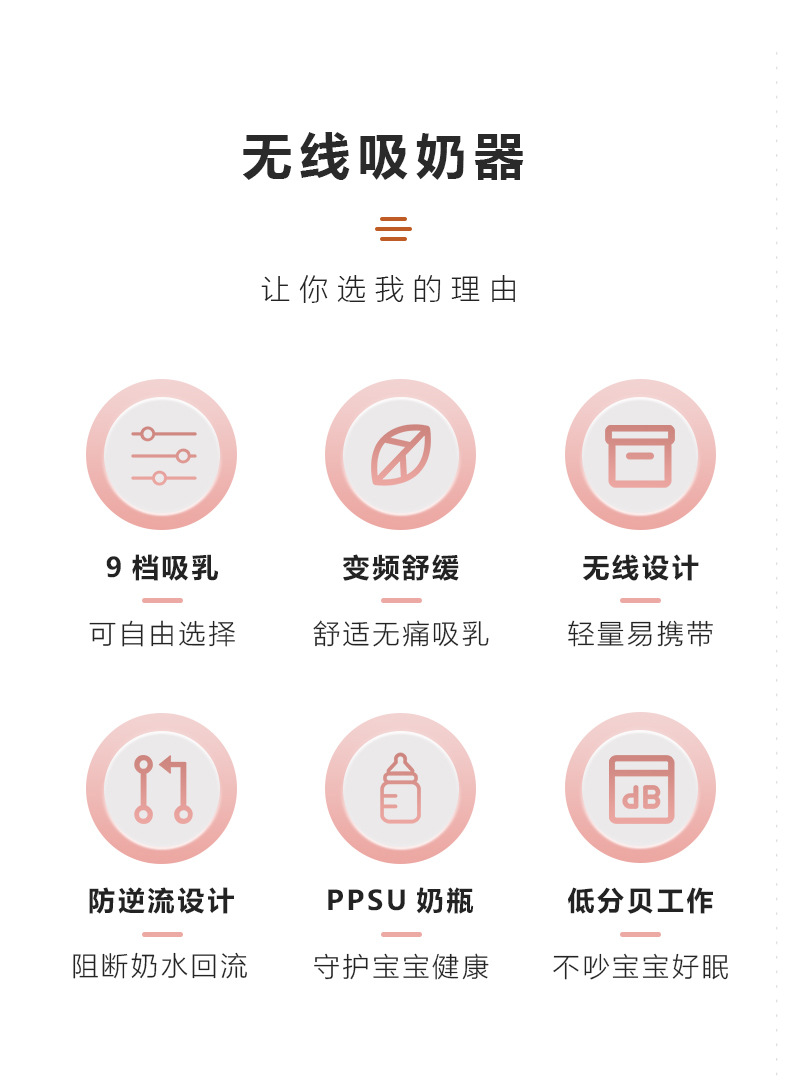 无线吸奶器

让你选我的理由

9档吸乳

可自由选择

变频舒缓

舒适无痛吸乳

无线设计

轻量易携带

防逆流设计

阻断奶水回流

PPSU奶瓶

守护宝宝健康

dB

低分贝工作

不吵宝宝好眠