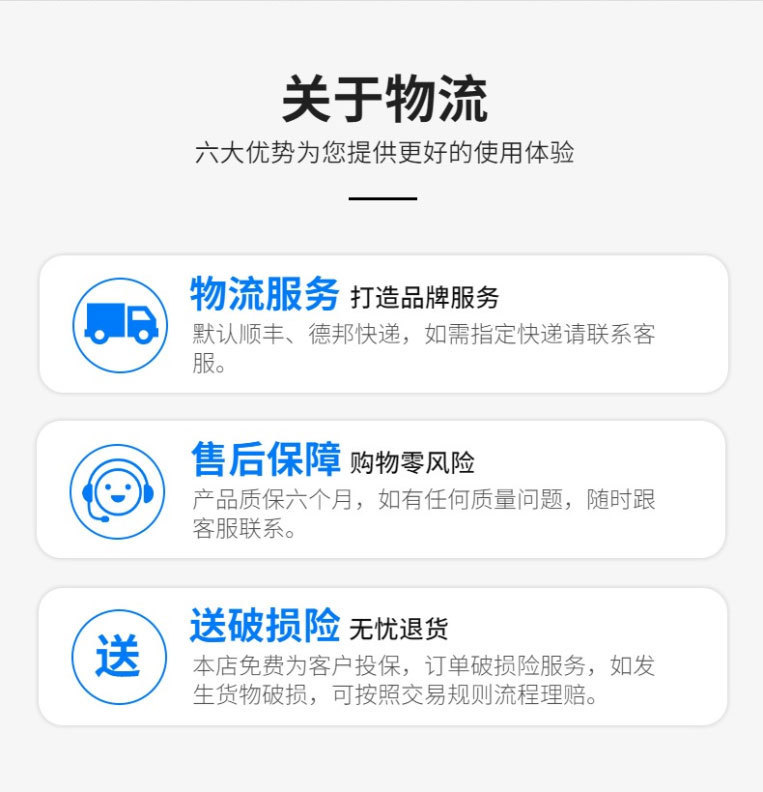 关于物流

六大优势为您提供更好的使用体验

物流服务 打造品牌服务

默认顺丰、德邦快递，如需指定快递请联系客服。

售后保障 购物零风险

产品质保六个月，如有任何质量问题，随时跟客服联系。

送

送破损险 无忧退货

本店免费为客户投保，订单破损险服务，如发生货物破损，可按照交易规则流程理赔。