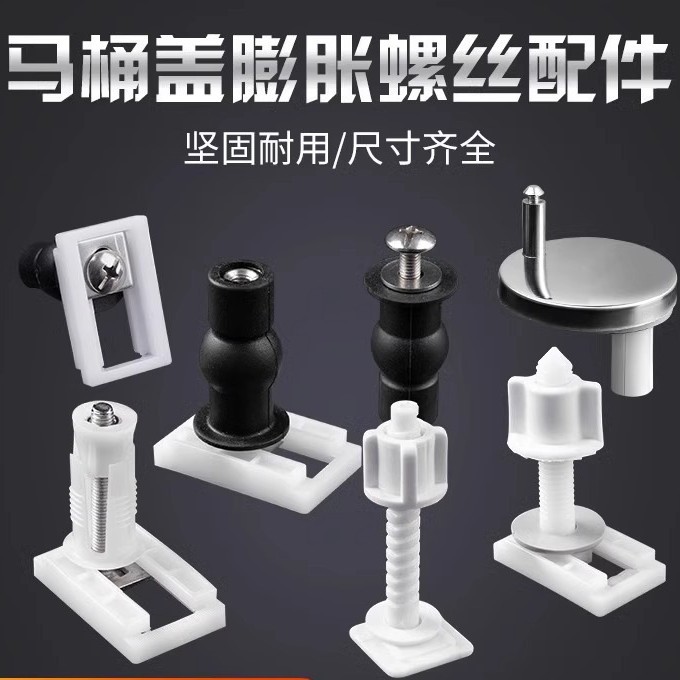 马桶盖膨胀螺丝配件

坚固耐用/尺寸齐全