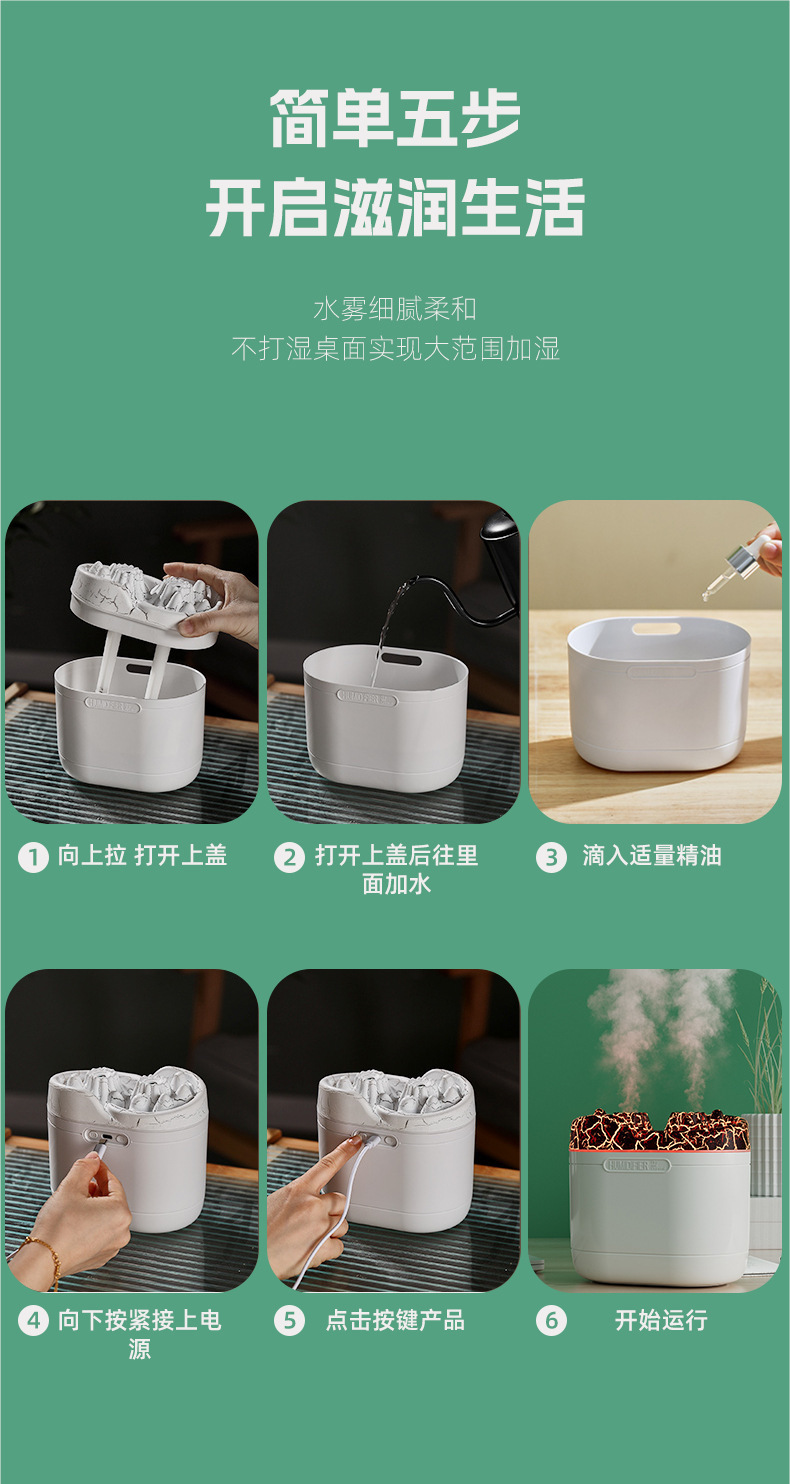 简单五步
开启滋润生活

水雾细腻柔和
不打湿桌面实现大范围加湿

1 向上拉 打开上盖

2 打开上盖后往里面加水

3 滴入适量精油

4 向下按紧接上电源

5 点击按键产品

6 开始运行