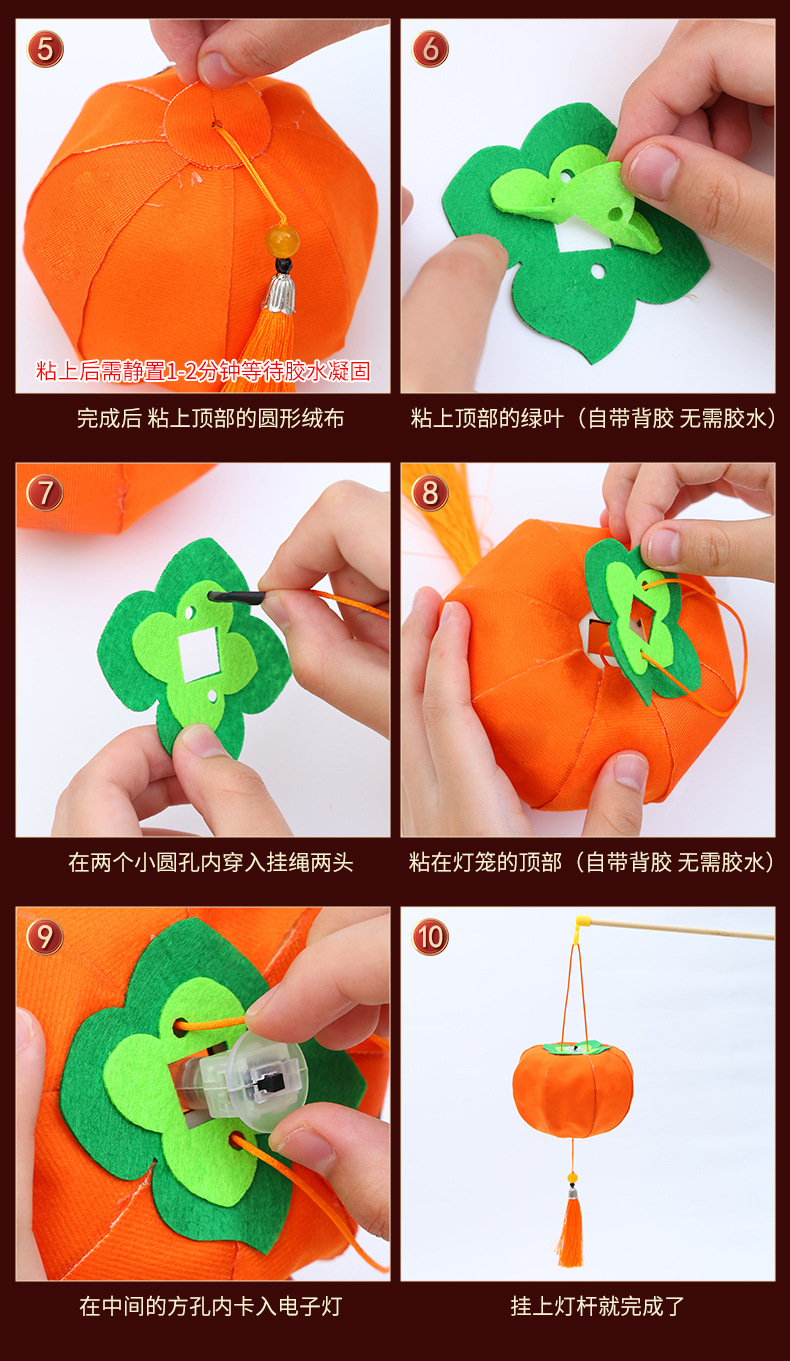 5

粘上后需静置1-2分钟等待胶水凝固

完成后 粘上顶部的圆形绒布

6

粘上顶部的绿叶（自带背胶 无需胶水）

7

在两个小圆孔内穿入挂绳两头

8

粘在灯笼的顶部（自带背胶 无需胶水）

9

在中间的方孔内卡入电子灯

10

挂上灯杆就完成了