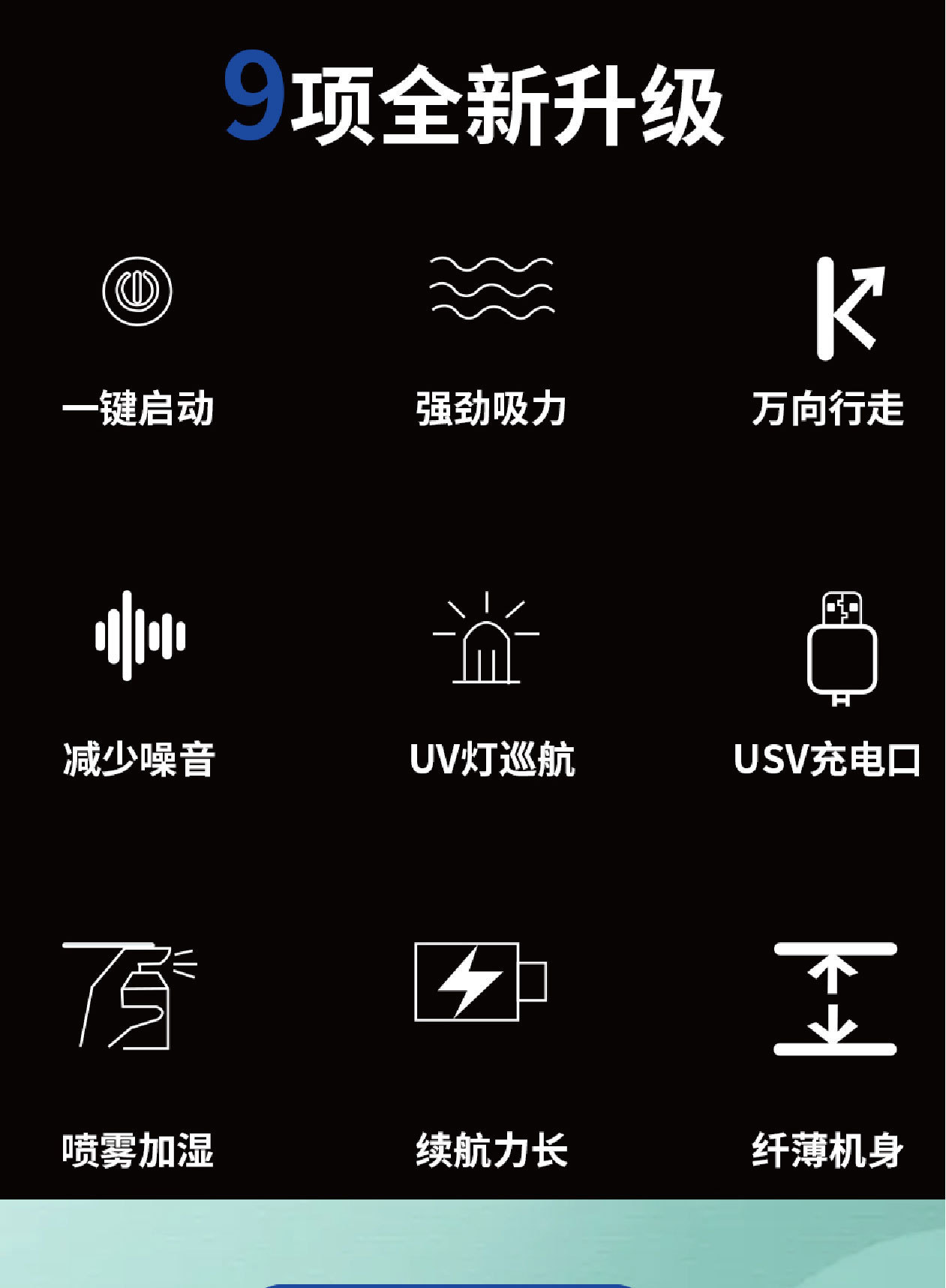 9项全新升级

一键启动

强劲吸力

万向行走

减少噪音

UV灯巡航

USV充电口

喷雾加湿

续航力长

纤薄机身