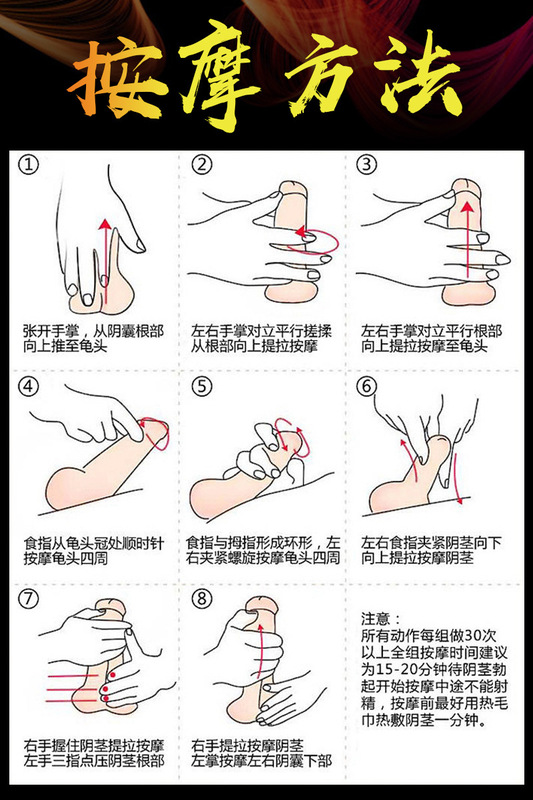 按摩方法

①
张开手掌，从阴囊根部向上推至龟头

②
左右手掌对立平行搓揉从根部向上提拉按摩

③
左右手掌对立平行根部向上提拉按摩至龟头

④
食指从龟头冠处顺时针按摩龟头四周

⑤
食指与拇指形成环形，左右夹紧螺旋按摩龟头四周

⑥
左右食指夹紧阴茎向下向上提拉按摩阴茎

⑦
右手握住阴茎提拉按摩
左手三指点压阴茎根部

⑧
右手提拉按摩阴茎
左掌按摩左右阴囊下部

注意：
所有动作每组做30次以上全组按摩时间建议为15-20分钟待阴茎勃起开始按摩中途不能射精，按摩前最好用热毛巾热敷阴茎一分钟。