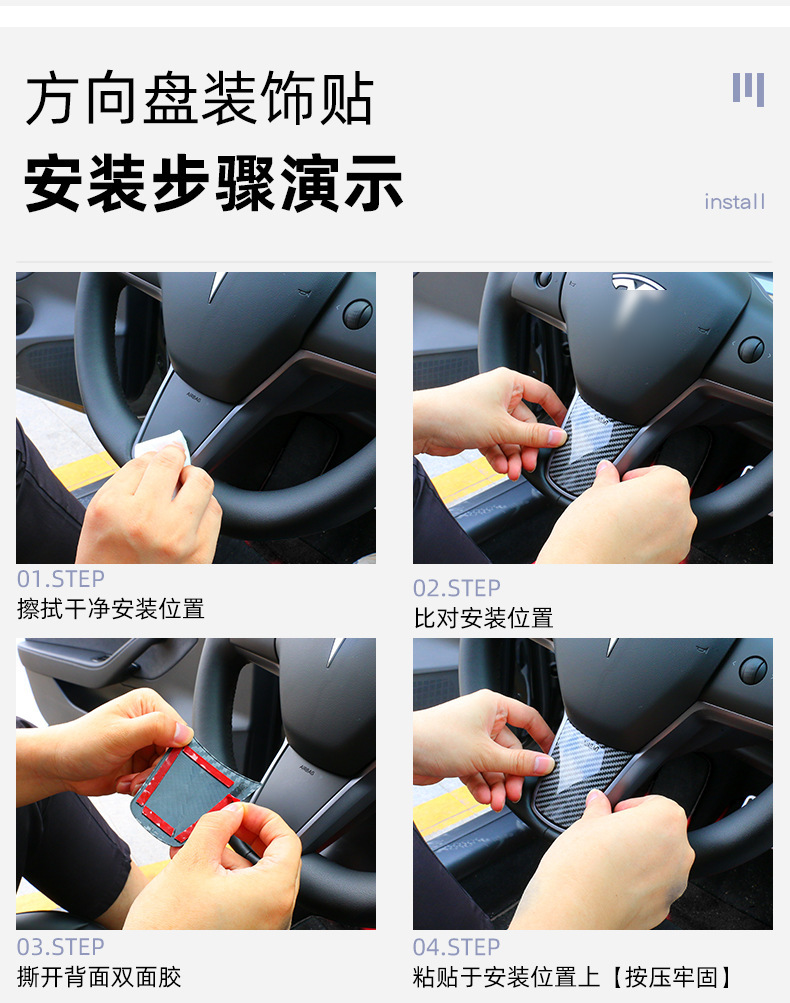 方向盘装饰贴

安装步骤演示

install

01.STEP
擦拭干净安装位置

02.STEP
比对安装位置

03.STEP
撕开背面双面胶

04.STEP
粘贴于安装位置上【按压牢固】