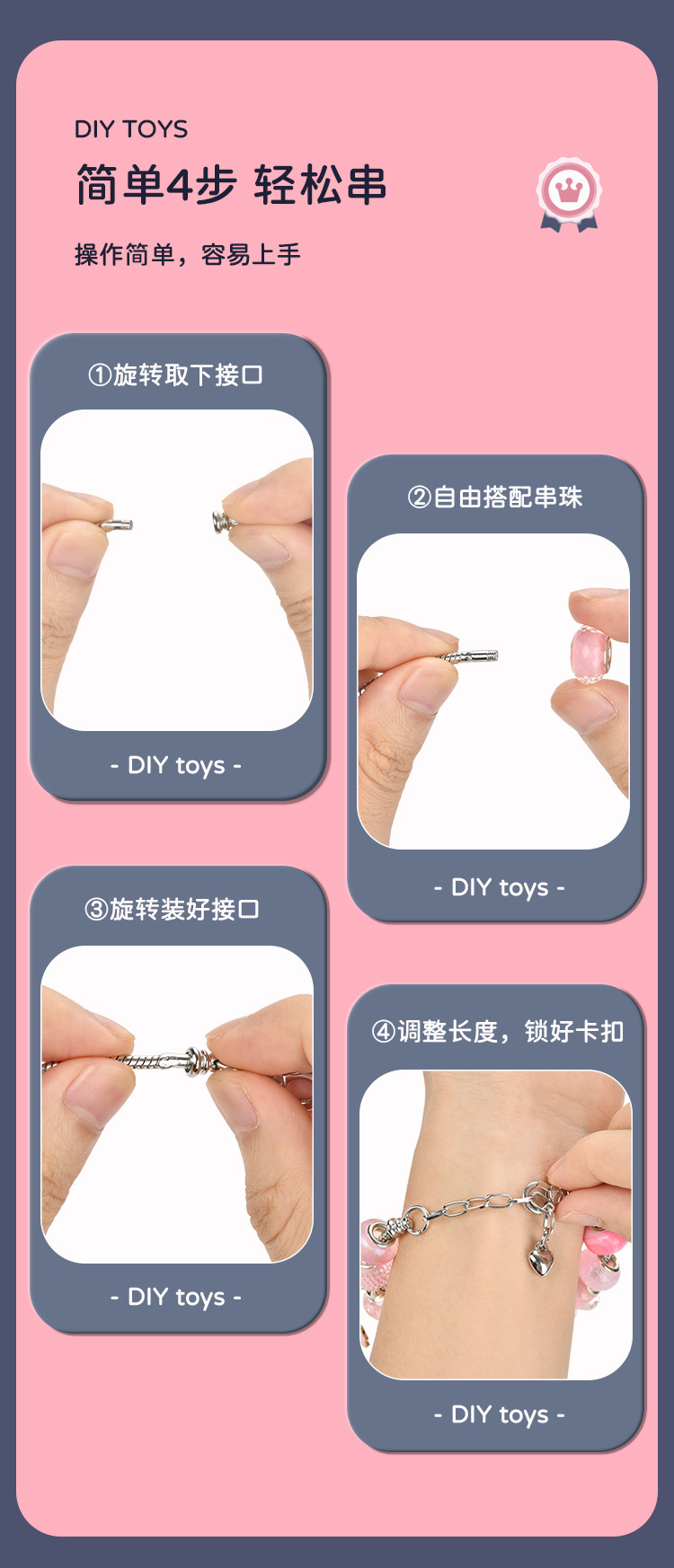 DIY TOYS
简单4步 轻松串
操作简单，容易上手

①旋转取下接口
- DIY toys -

②自由搭配串珠
- DIY toys -

③旋转装好接口
- DIY toys -

④调整长度，锁好卡扣
- DIY toys -