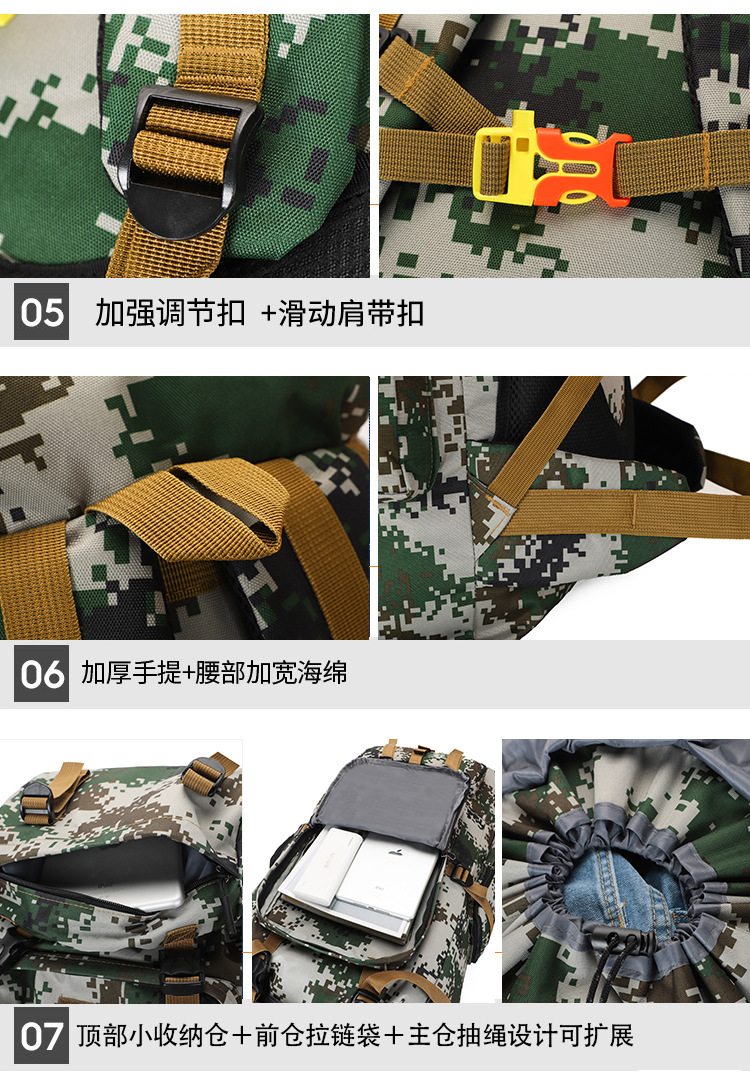 05 加强调节扣 +滑动肩带扣

06 加厚手提+腰部加宽海绵

07 顶部小收纳仓＋前仓拉链袋＋主仓抽绳设计可扩展