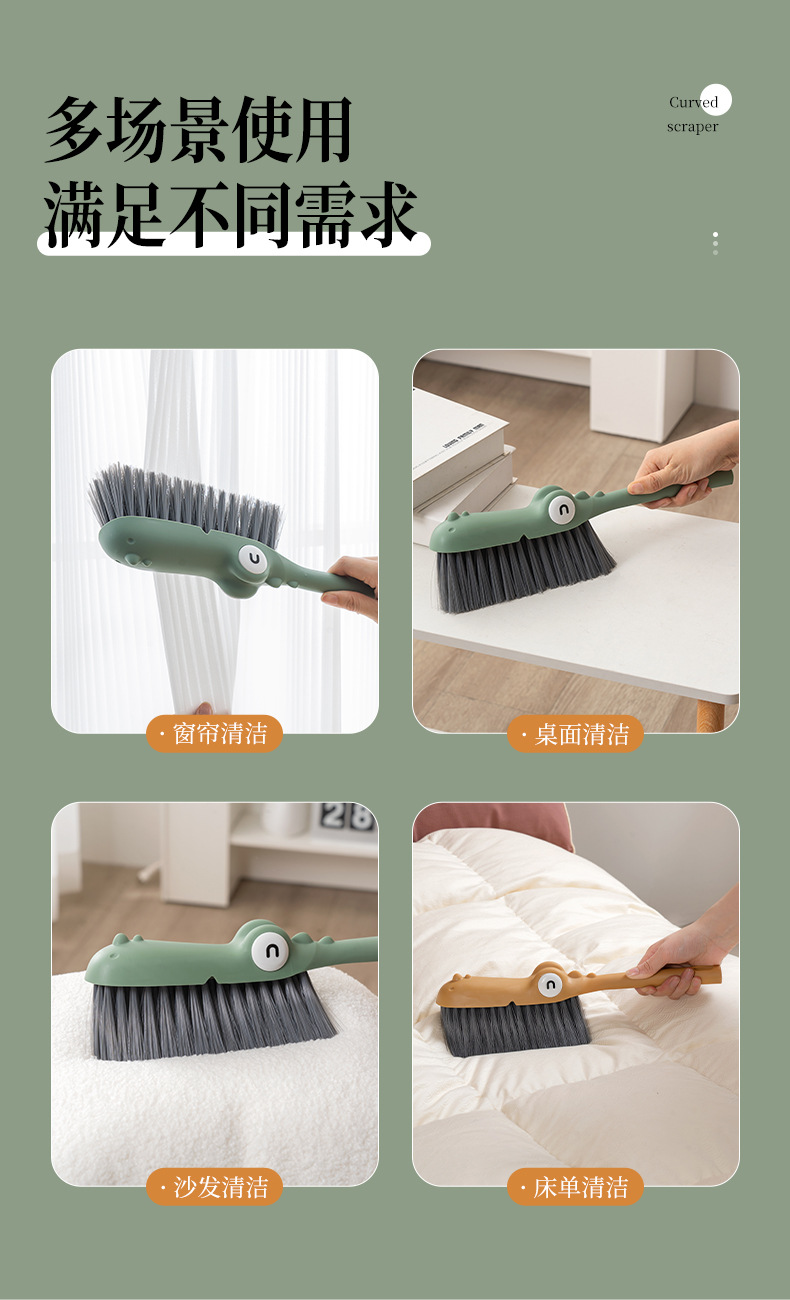 多场景使用
满足不同需求

Curved
scraper

· 窗帘清洁

· 桌面清洁

· 沙发清洁

· 床单清洁