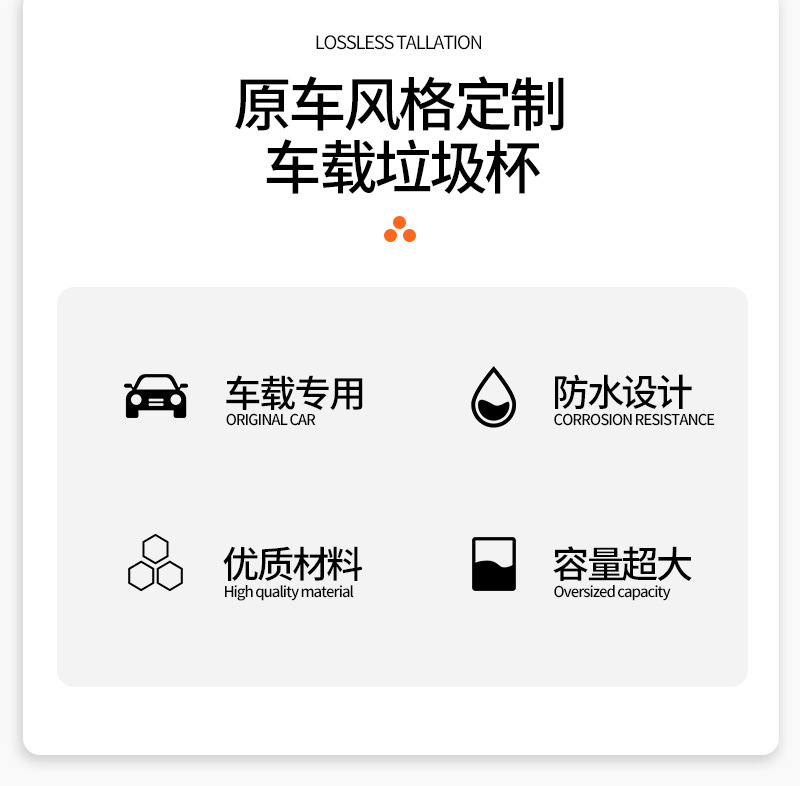 LOSSLESS TALLATION

原车风格定制
车载垃圾杯

车载专用
ORIGINAL CAR

防水设计
CORROSION RESISTANCE

优质材料
High quality material

容量超大
Oversized capacity