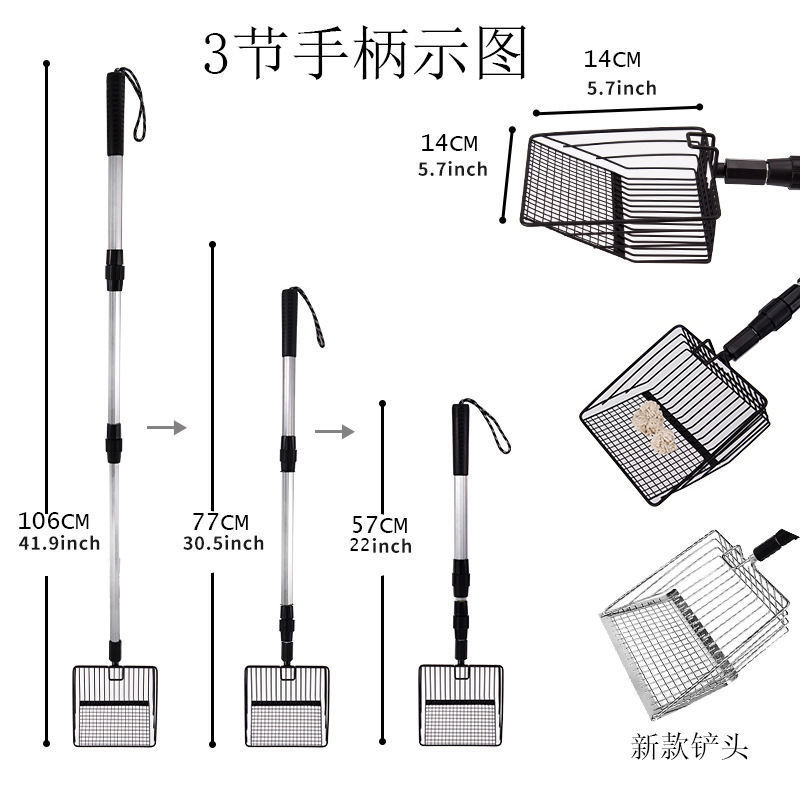 3节手柄示图

14CM
5.7inch

14CM
5.7inch

106CM
41.9inch

77CM
30.5inch

57CM
22inch

新款铲头