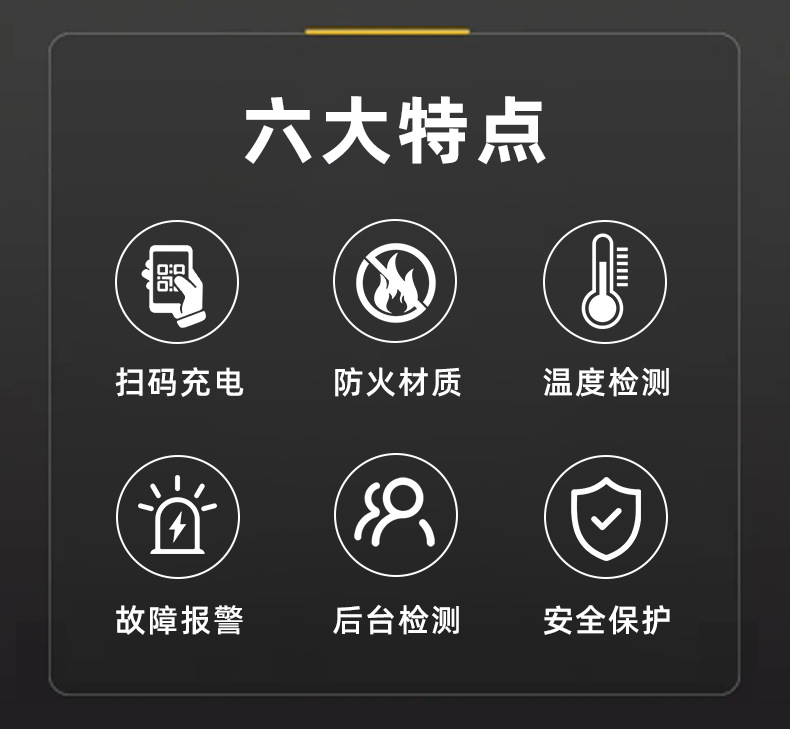 六大特点

扫码充电 防火材质 温度检测

故障报警 后台检测 安全保护