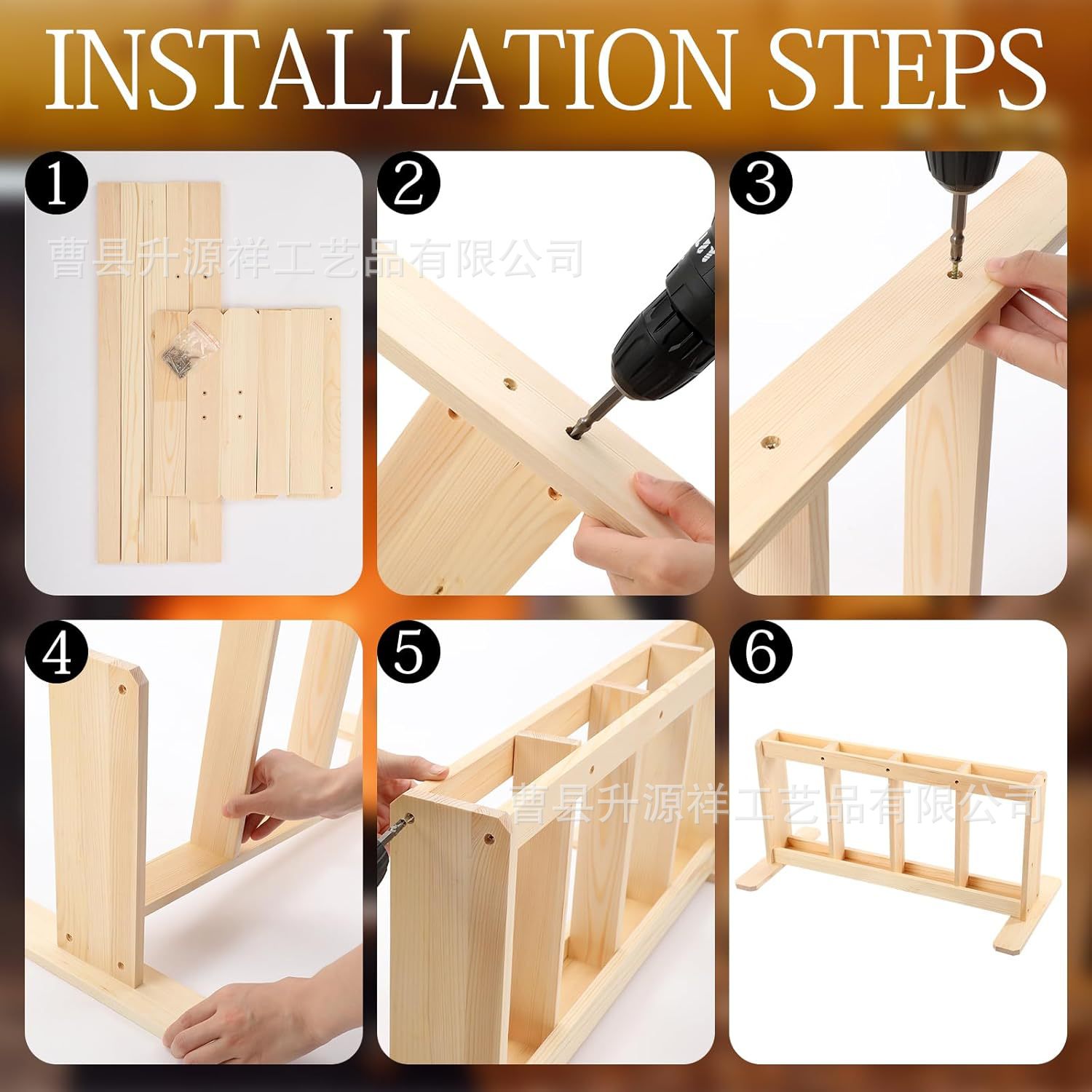 INSTALLATION STEPS

1

曹县升源祥工艺品有限公司

2

3

4

5

曹县升源祥工艺品有限公司

6