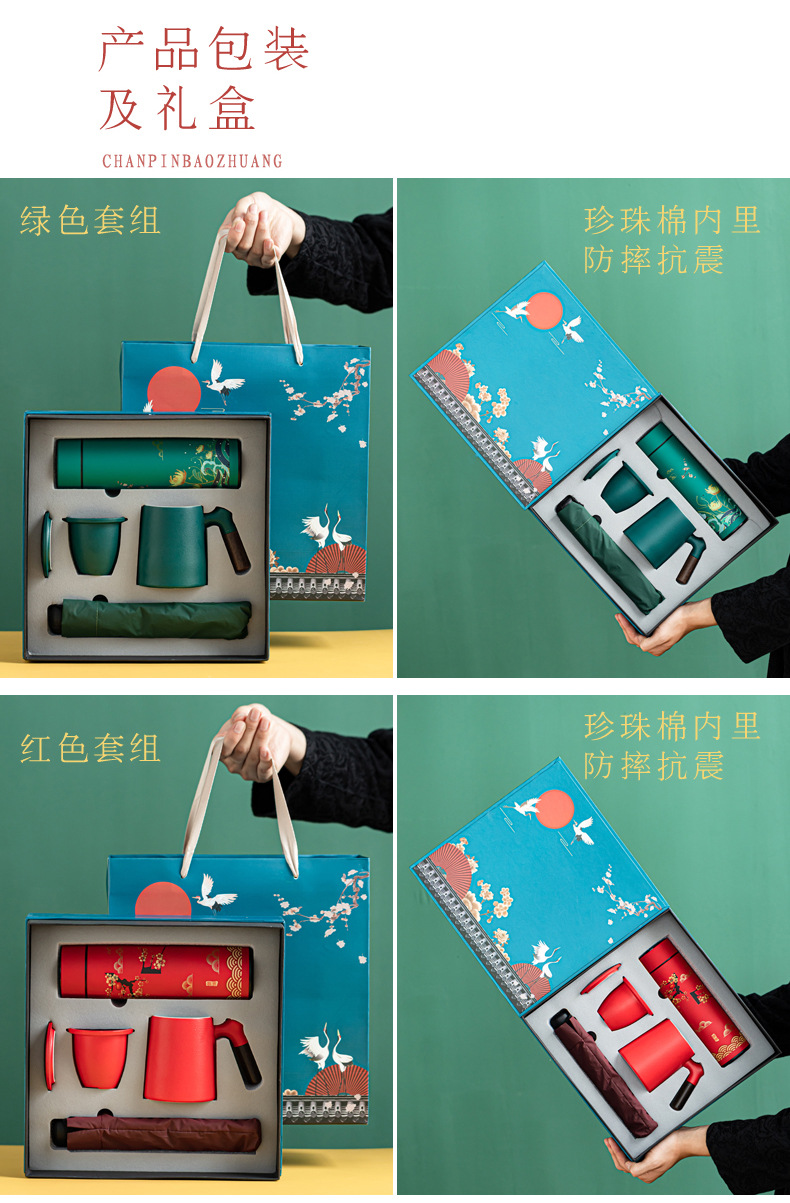 产品包装
及礼盒

CHANPINBAOZHUANG

绿色套组

珍珠棉内里
防摔抗震

红色套组

珍珠棉内里
防摔抗震