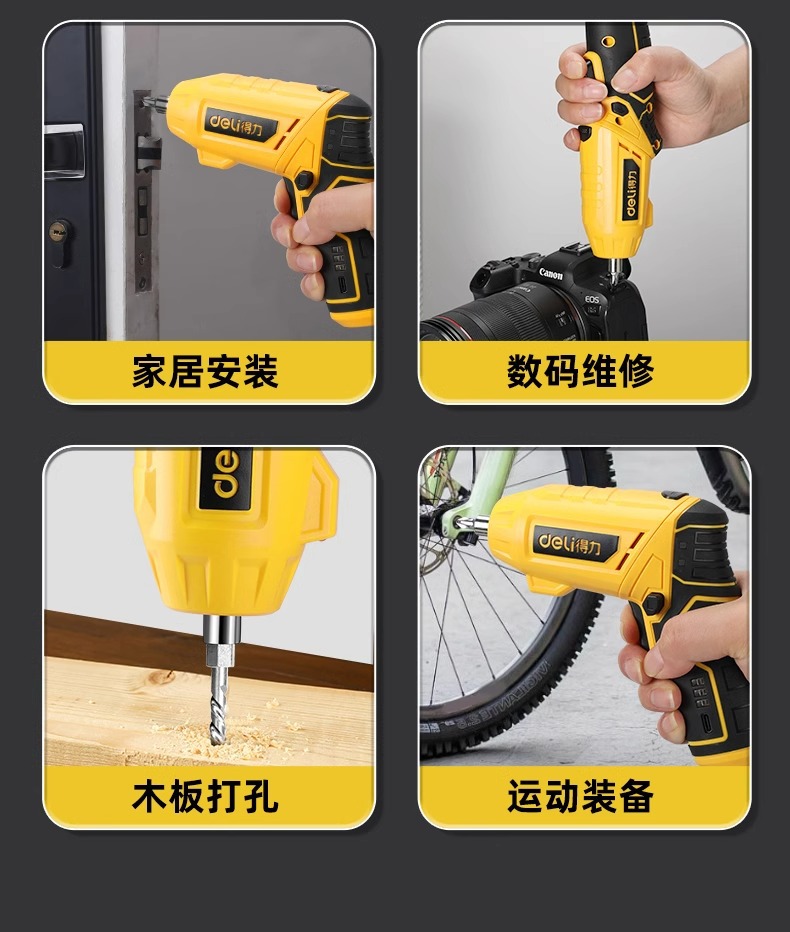 deli得力

家居安装

deli得力

Canon

EOS

数码维修

deli

木板打孔

deli得力

运动装备