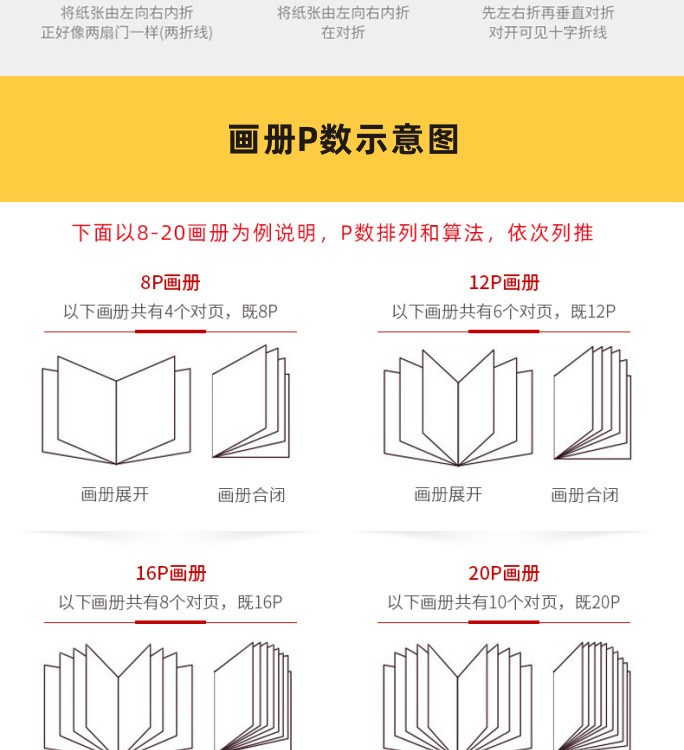 将纸张由左向右内折
正好像两扇门一样(两折线)

将纸张由左向右内折
在对折

先左右折再垂直对折
对开可见十字折线

画册P数示意图

下面以8-20画册为例说明，P数排列和算法，依次列推

8P画册
以下画册共有4个对页，既8P

画册展开

画册合闭

12P画册
以下画册共有6个对页，既12P

画册展开

画册合闭

16P画册
以下画册共有8个对页，既16P

20P画册
以下画册共有10个对页，既20P