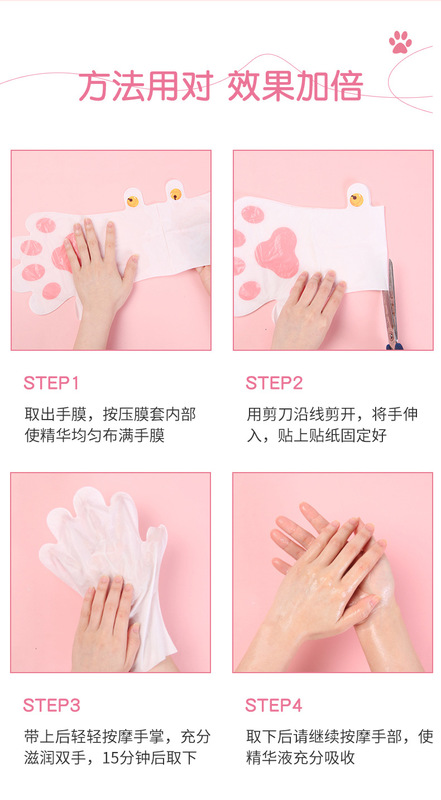 方法用对 效果加倍

STEP1

取出手膜，按压膜套内部使精华均匀布满手膜

STEP2

用剪刀沿线剪开，将手伸入，贴上贴纸固定好

STEP3

带上后轻轻按摩手掌，充分滋润双手，15分钟后取下

STEP4

取下后请继续按摩手部，使精华液充分吸收