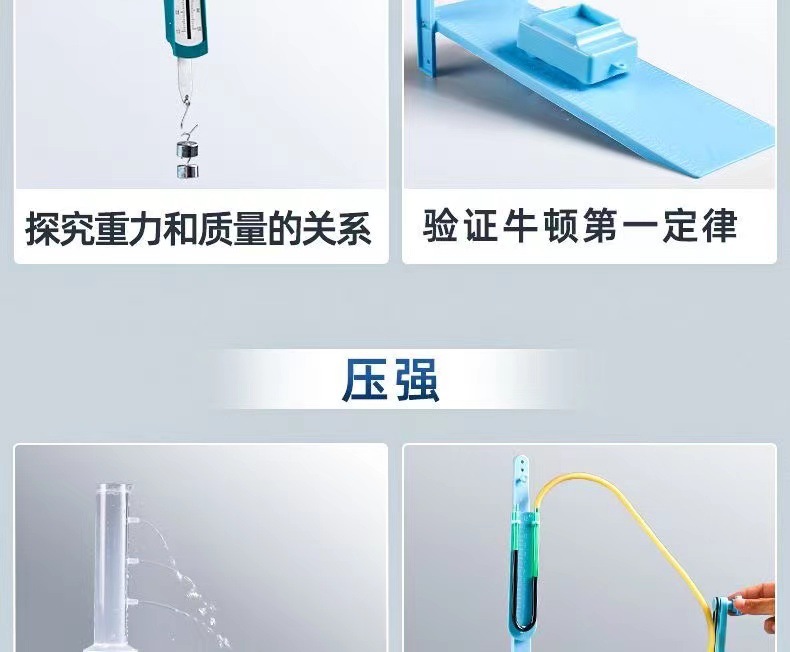 探究重力和质量的关系

验证牛顿第一定律

压强