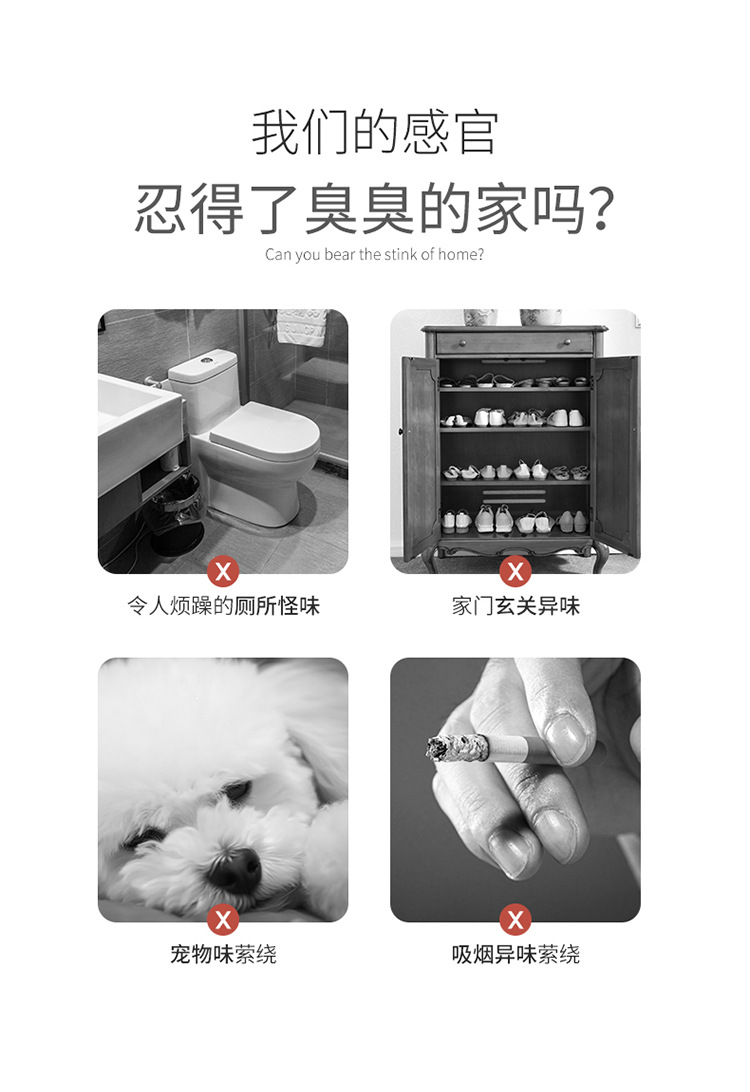 我们的感官
忍得了臭臭的家吗?
Can you bear the stink of home?

X
令人烦躁的厕所怪味

X
家门玄关异味

X
宠物味萦绕

X
吸烟异味萦绕