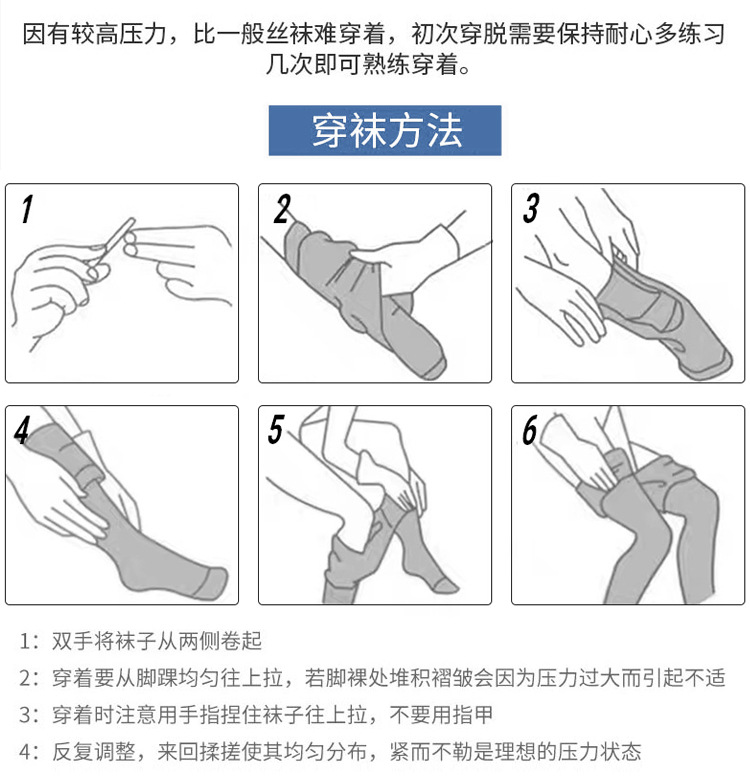 因有较高压力，比一般丝袜难穿着，初次穿脱需要保持耐心多练习几次即可熟练穿着。

穿袜方法

1

2

3

4

5

6

1：双手将袜子从两侧卷起

2：穿着要从脚踝均匀往上拉，若脚裸处堆积褶皱会因为压力过大而引起不适

3：穿着时注意用手指捏住袜子往上拉，不要用指甲

4：反复调整，来回揉搓使其均匀分布，紧而不勒是理想的压力状态