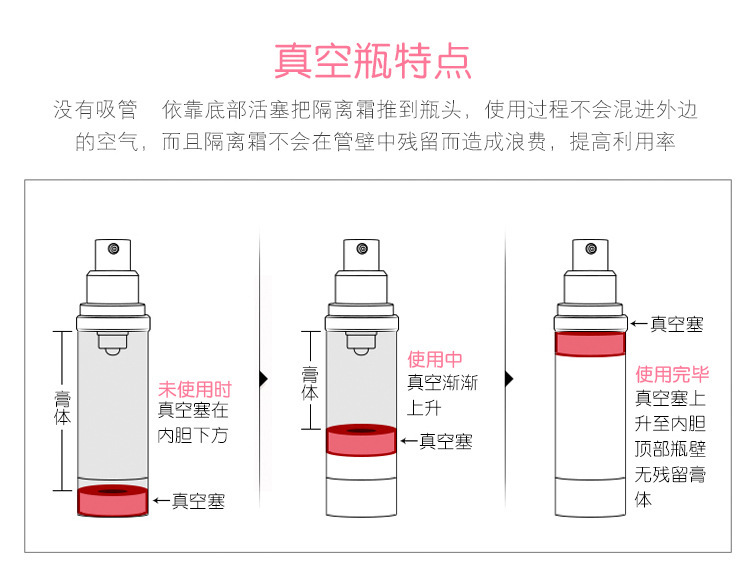 真空瓶特点

没有吸管　依靠底部活塞把隔离霜推到瓶头，使用过程不会混进外边的空气，而且隔离霜不会在管壁中残留而造成浪费，提高利用率

膏体

未使用时
真空塞在内胆下方

←真空塞

膏体

使用中
真空渐渐上升

←真空塞

←真空塞

使用完毕
真空塞上升至内胆顶部瓶壁无残留膏体