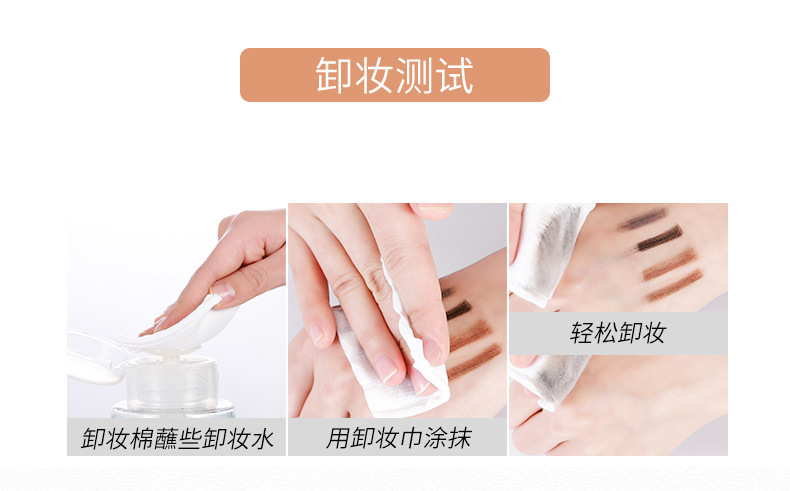 卸妆测试

卸妆棉蘸些卸妆水

用卸妆巾涂抹

轻松卸妆