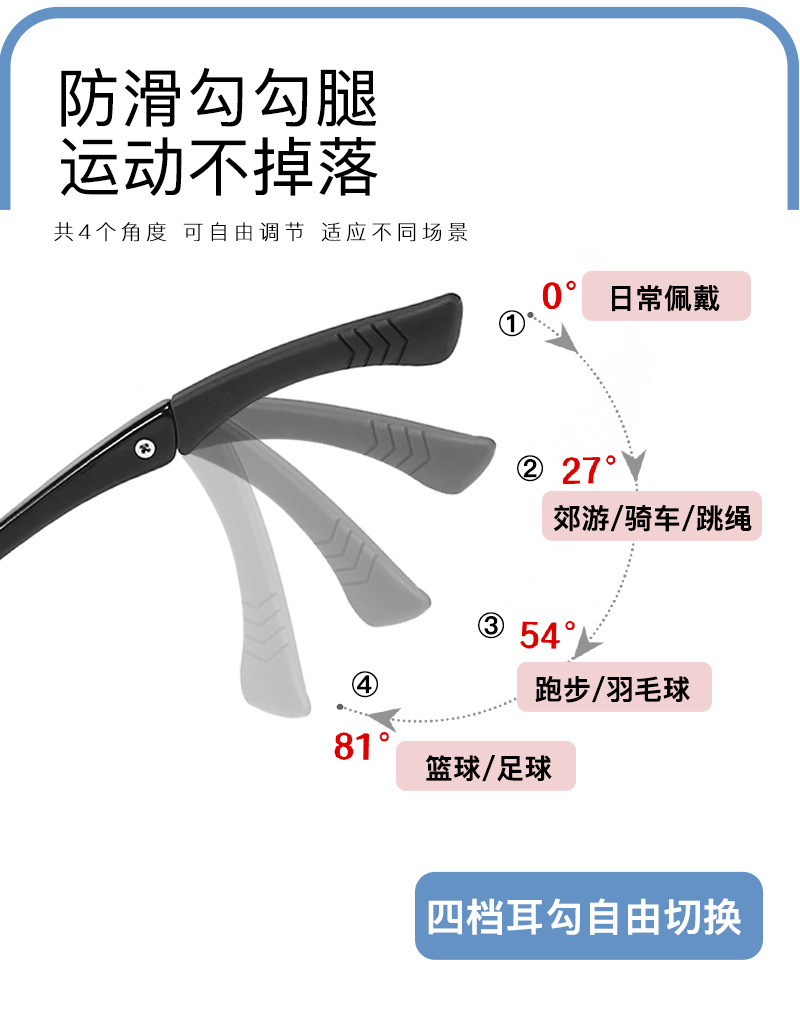 防滑勾勾腿
运动不掉落

共4个角度 可自由调节 适应不同场景

① 0° 日常佩戴

② 27° 郊游/骑车/跳绳

③ 54° 跑步/羽毛球

④ 81° 篮球/足球

四档耳勾自由切换