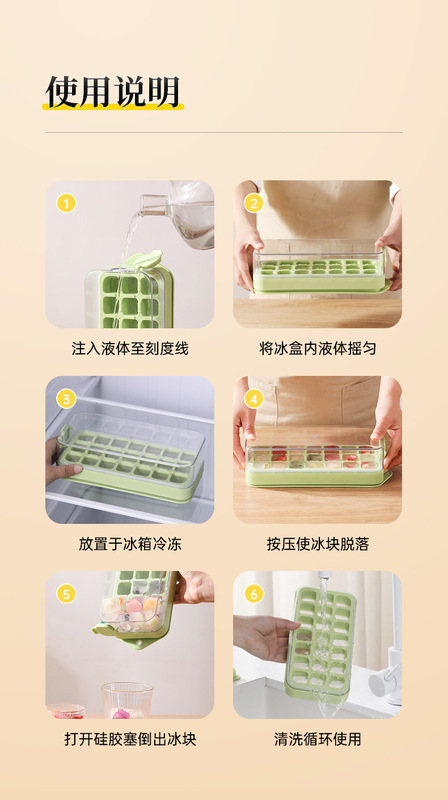 使用说明

1
注入液体至刻度线

2
将冰盒内液体摇匀

3
放置于冰箱冷冻

4
按压使冰块脱落

5
打开硅胶塞倒出冰块

6
清洗循环使用