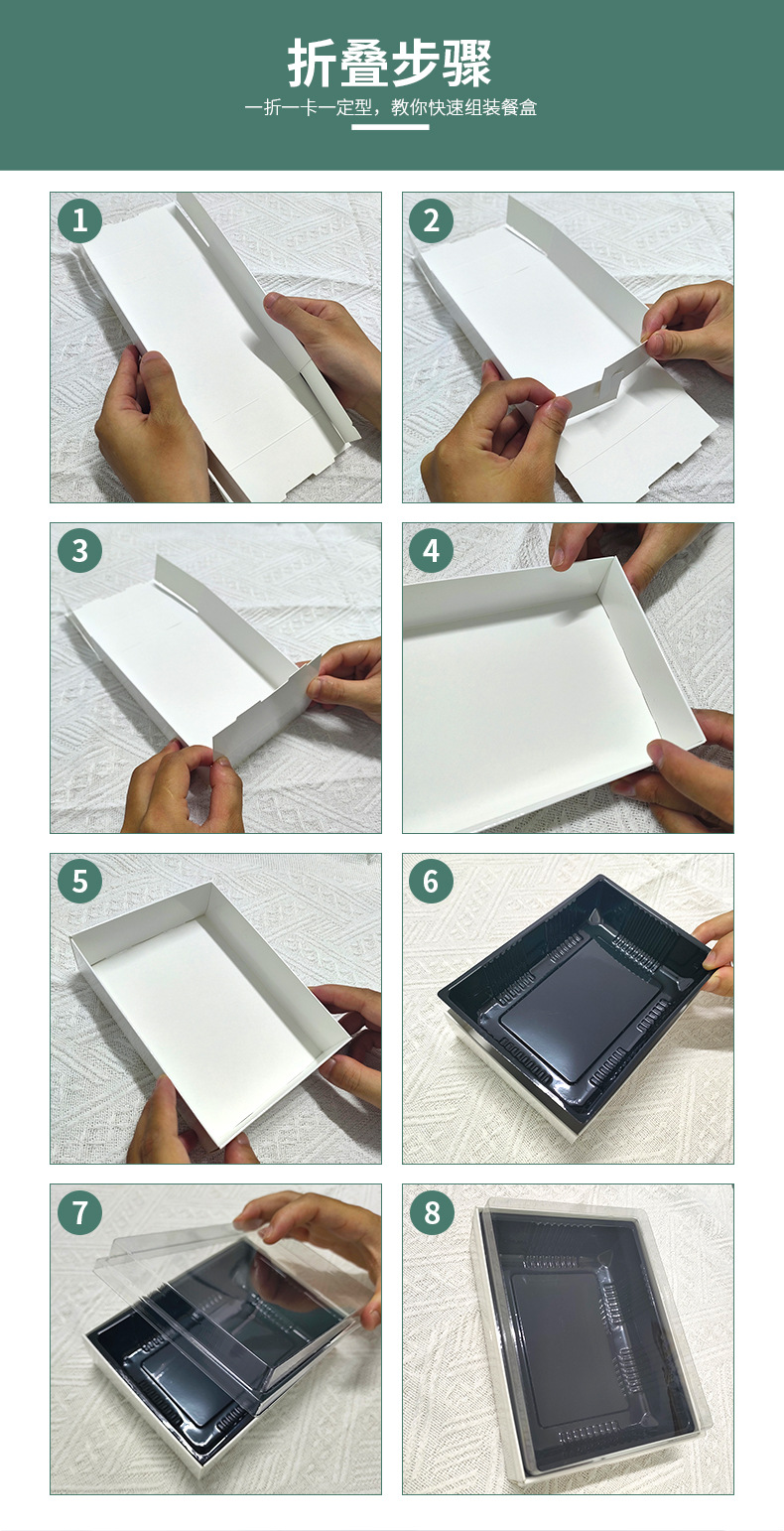 折叠步骤

一折一卡一定型，教你快速组装餐盒

1

2

3

4

5

6

7

8