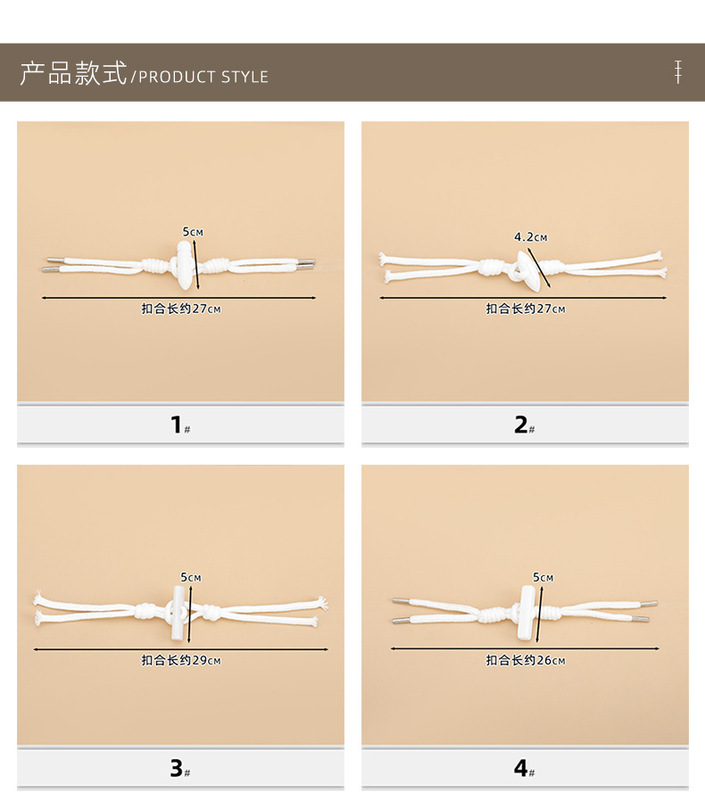 产品款式/PRODUCT STYLE

5CM
扣合长约27CM
1#

4.2CM
扣合长约27CM
2#

5CM
扣合长约29CM
3#

5CM
扣合长约26CM
4#