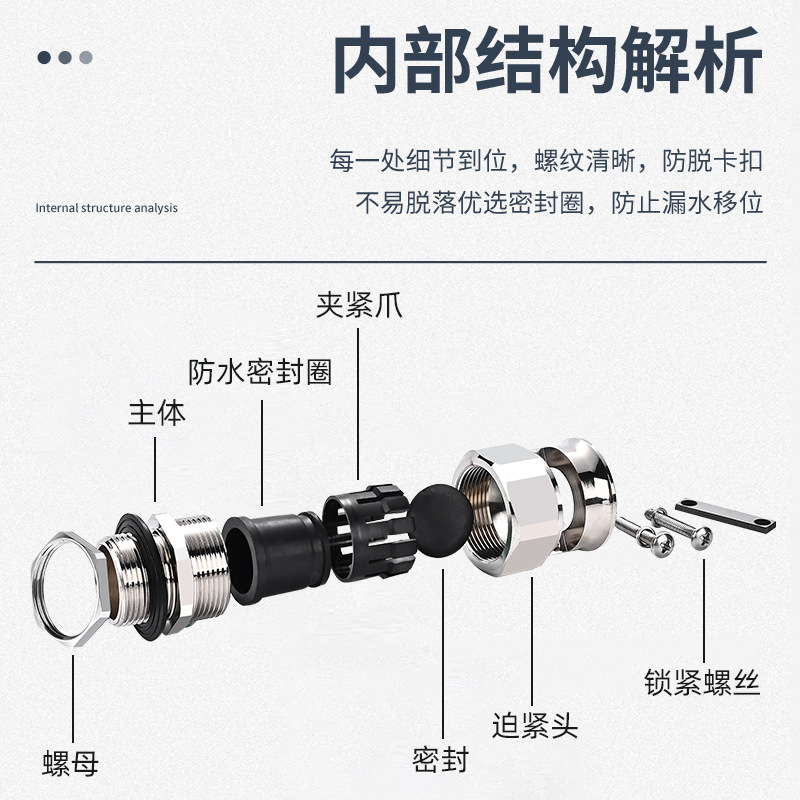 内部结构解析

每一处细节到位，螺纹清晰，防脱卡扣
不易脱落优选密封圈，防止漏水移位

Internal structure analysis

夹紧爪
防水密封圈
主体
锁紧螺丝
迫紧头
密封
螺母