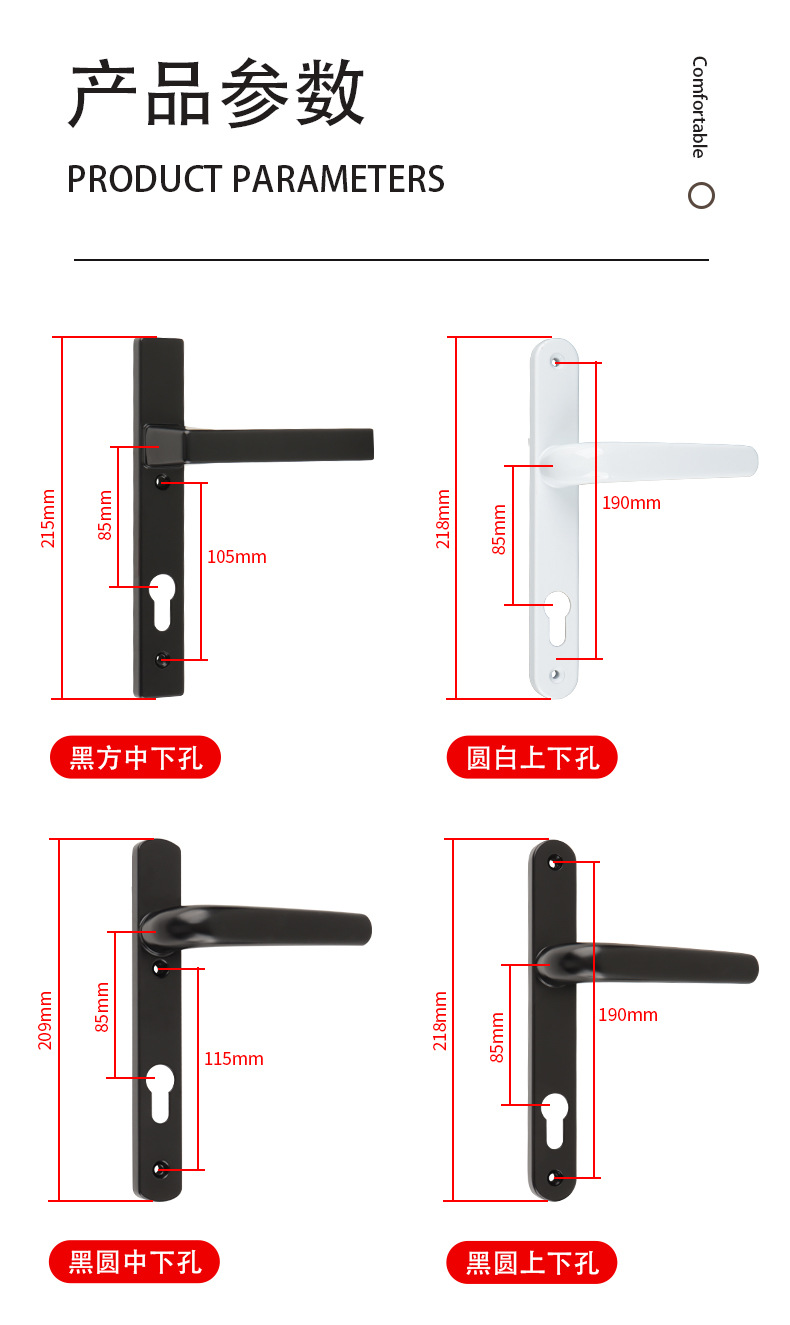 产品参数

PRODUCT PARAMETERS

Comfortable

215mm

85mm

105mm

黑方中下孔

218mm

85mm

190mm

圆白上下孔

209mm

85mm

115mm

黑圆中下孔

218mm

85mm

190mm

黑圆上下孔