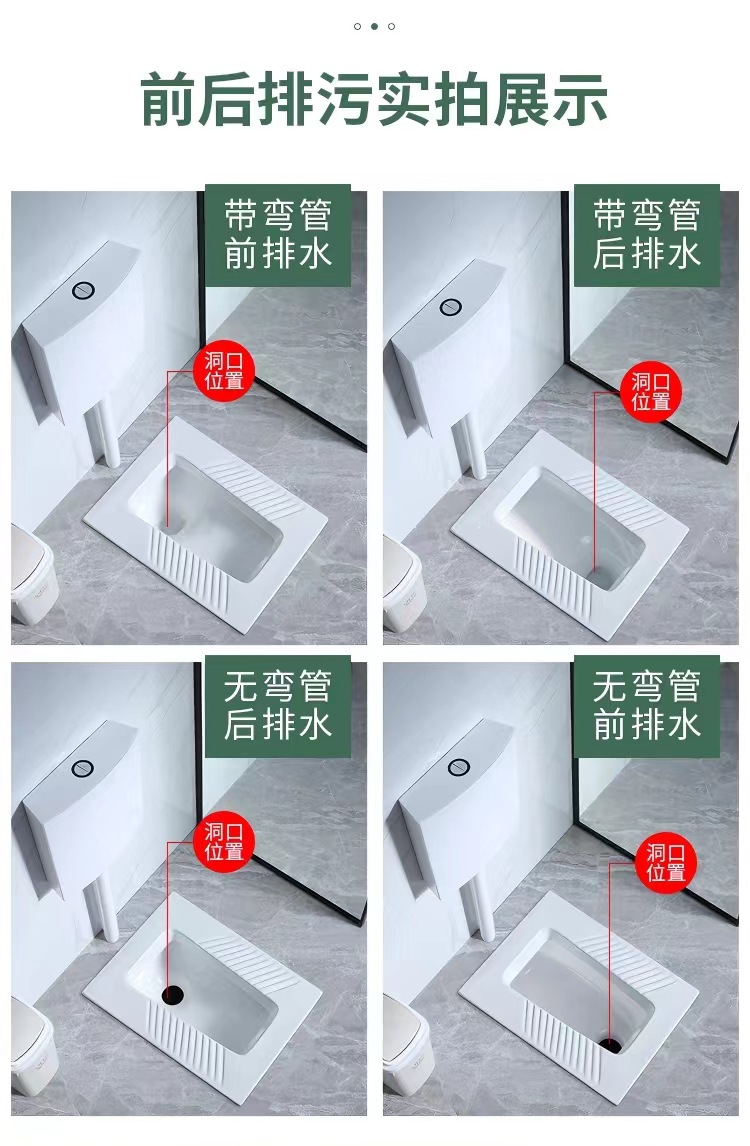 前后排污实拍展示

带弯管
前排水

洞口
位置

带弯管
后排水

洞口
位置

无弯管
后排水

洞口
位置

无弯管
前排水

洞口
位置