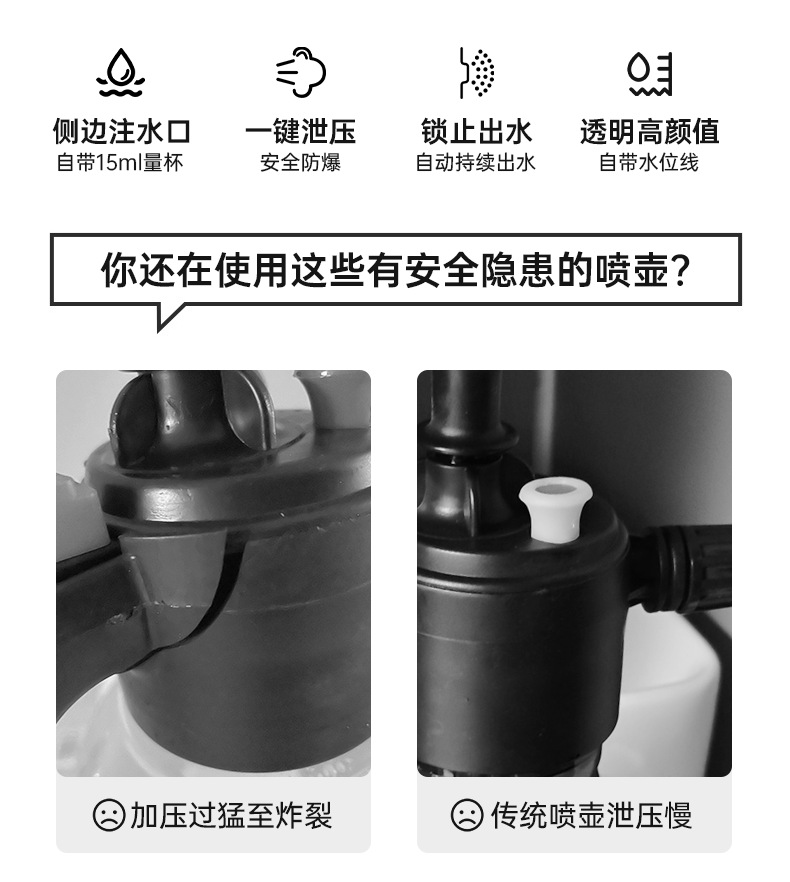 侧边注水口
自带15ml量杯

一键泄压
安全防爆

锁止出水
自动持续出水

透明高颜值
自带水位线

你还在使用这些有安全隐患的喷壶?

加压过猛至炸裂

传统喷壶泄压慢