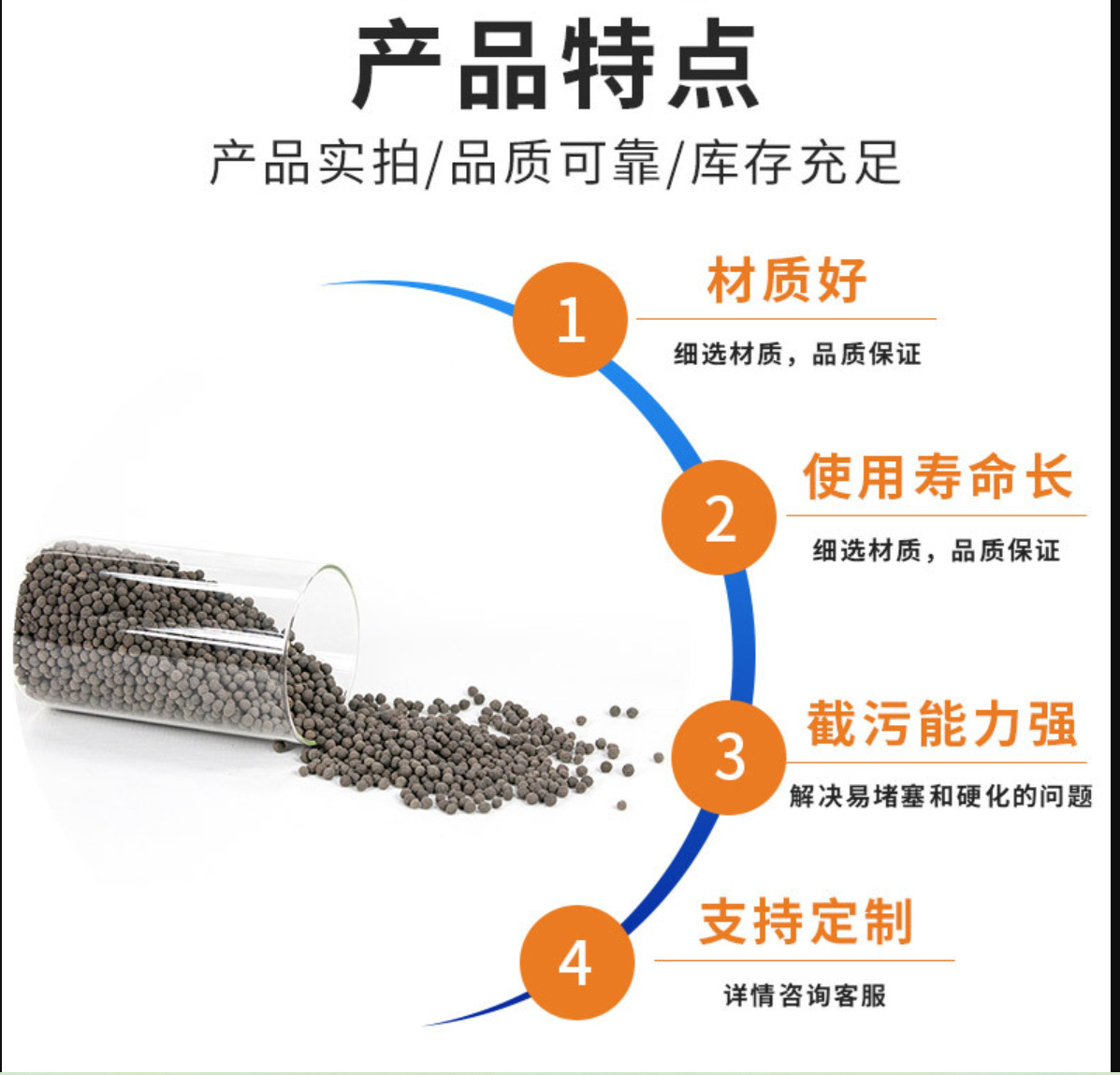 产品特点

产品实拍/品质可靠/库存充足

1
材质好
细选材质，品质保证

2
使用寿命长
细选材质，品质保证

3
截污能力强
解决易堵塞和硬化的问题

4
支持定制
详情咨询客服