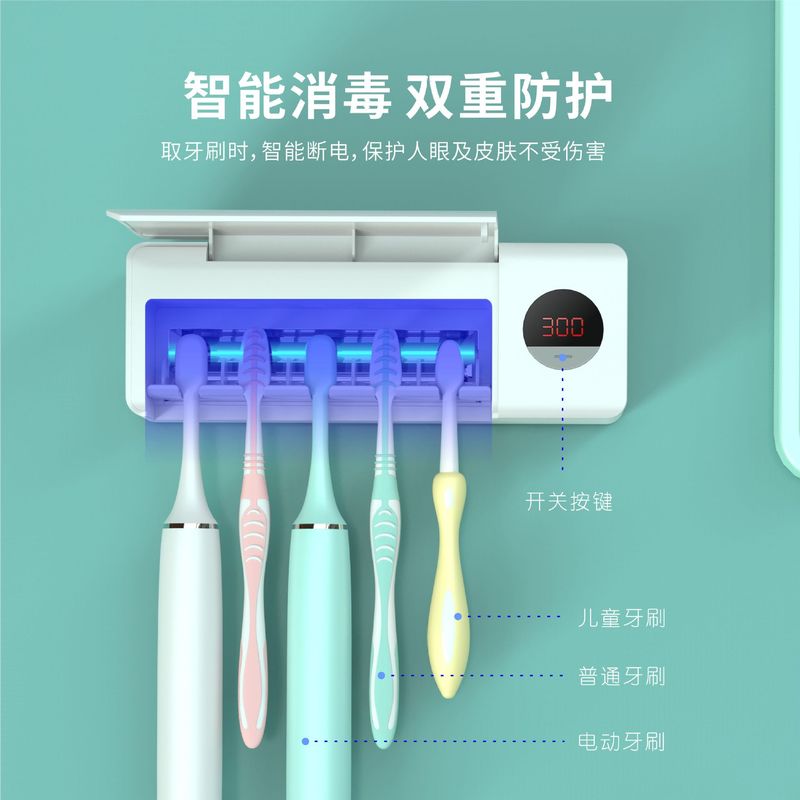 智能消毒 双重防护

取牙刷时,智能断电,保护人眼及皮肤不受伤害

300

开关按键

儿童牙刷

普通牙刷

电动牙刷