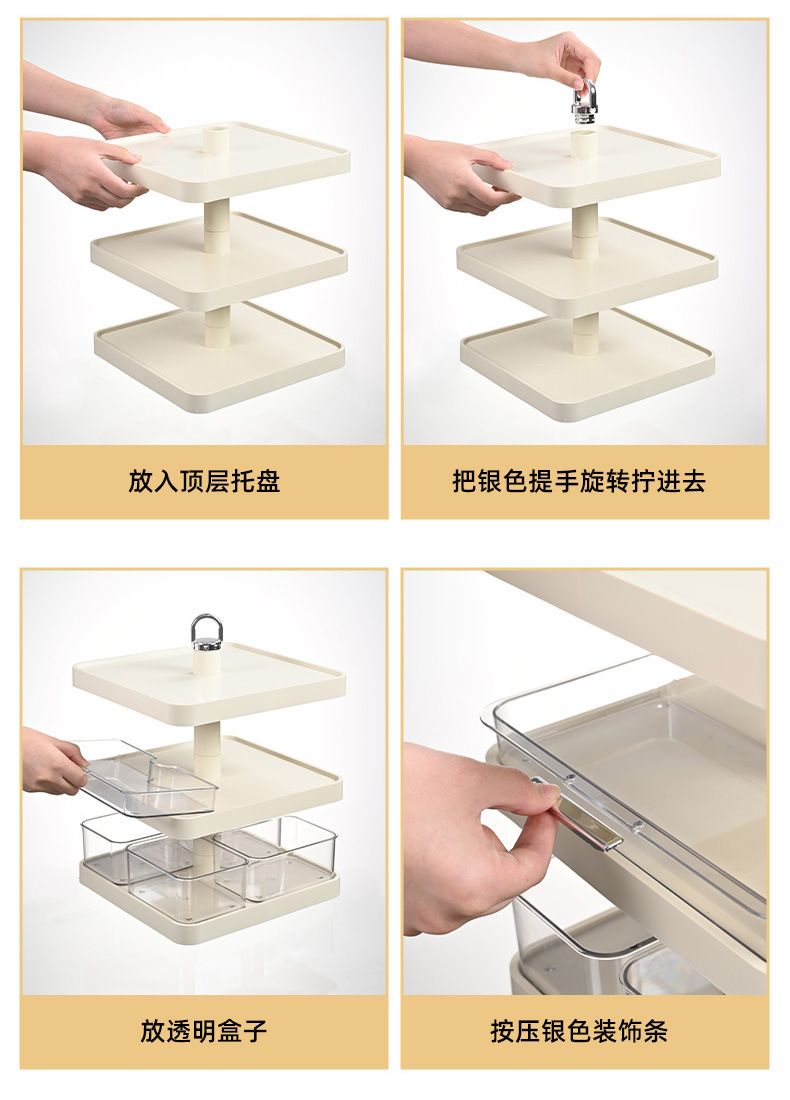 放入顶层托盘

把银色提手旋转拧进去

放透明盒子

按压银色装饰条