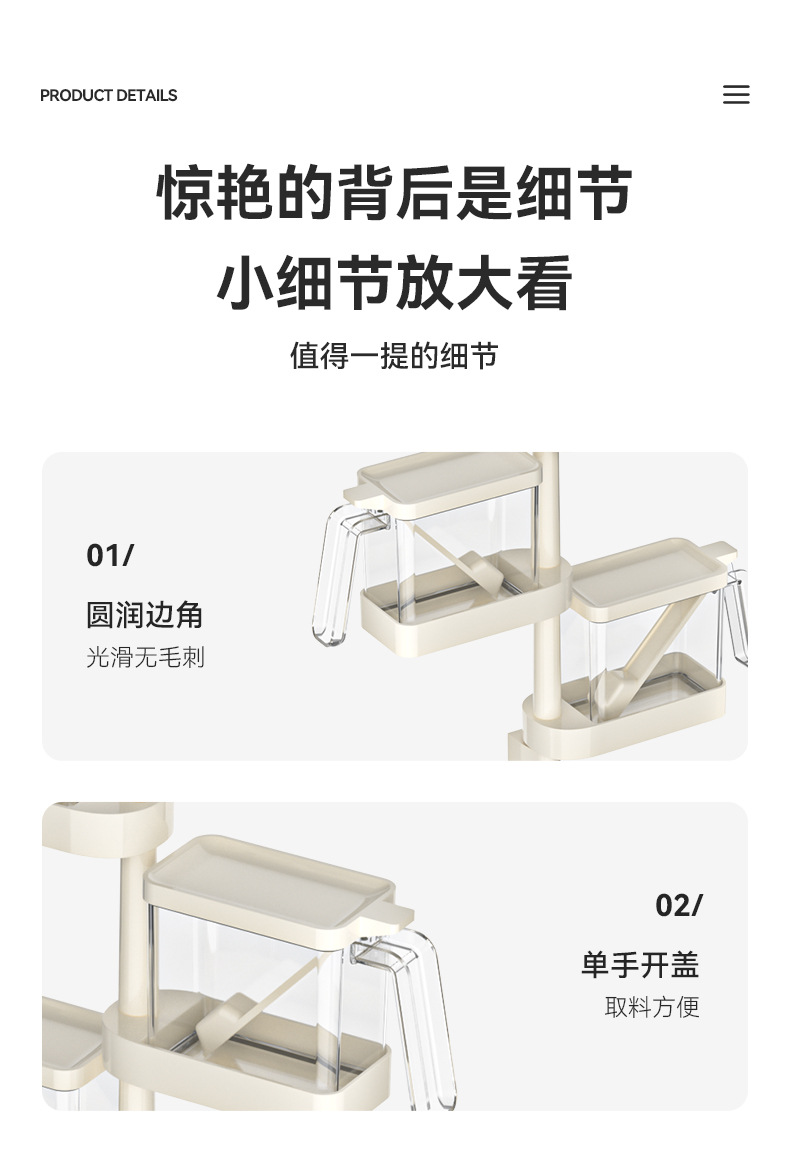 PRODUCT DETAILS

惊艳的背后是细节
小细节放大看

值得一提的细节

01/
圆润边角
光滑无毛刺

02/
单手开盖
取料方便