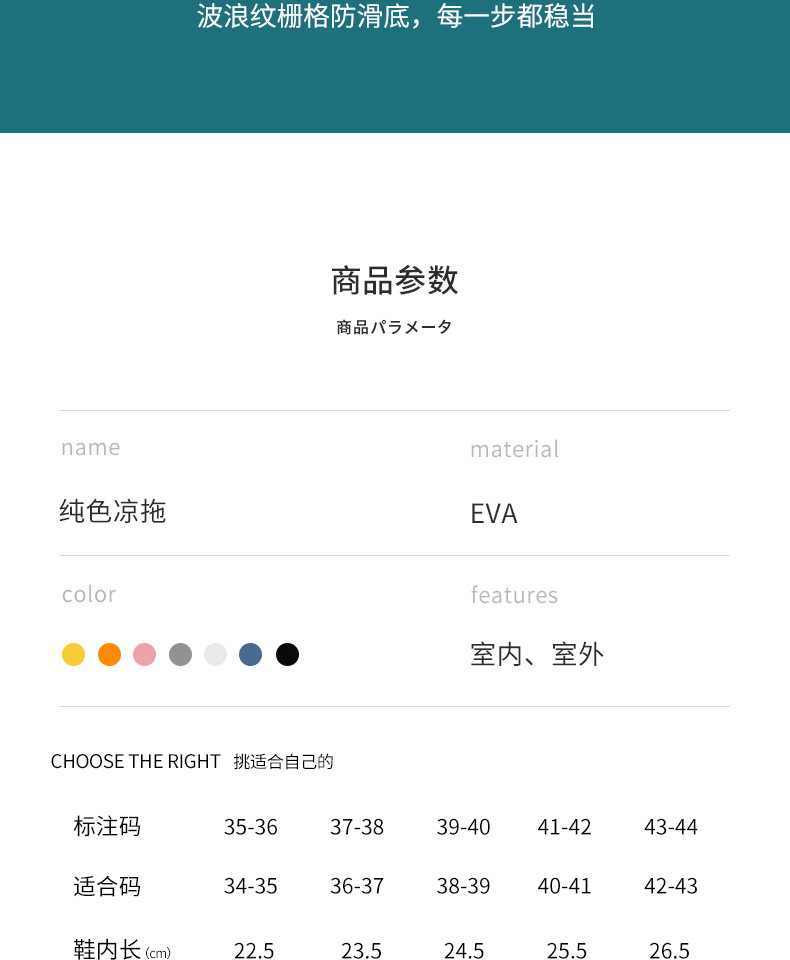 波浪纹栅格防滑底，每一步都稳当

商品参数
商品パラメータ

name
纯色凉拖

material
EVA

color

features
室内、室外

CHOOSE THE RIGHT 挑适合自己的

| 标注码 | 35-36 | 37-38 | 39-40 | 41-42 | 43-44 |
|---|---|---|---|---|---|
| 适合码 | 34-35 | 36-37 | 38-39 | 40-41 | 42-43 |
| 鞋内长 (cm) | 22.5 | 23.5 | 24.5 | 25.5 | 26.5 |