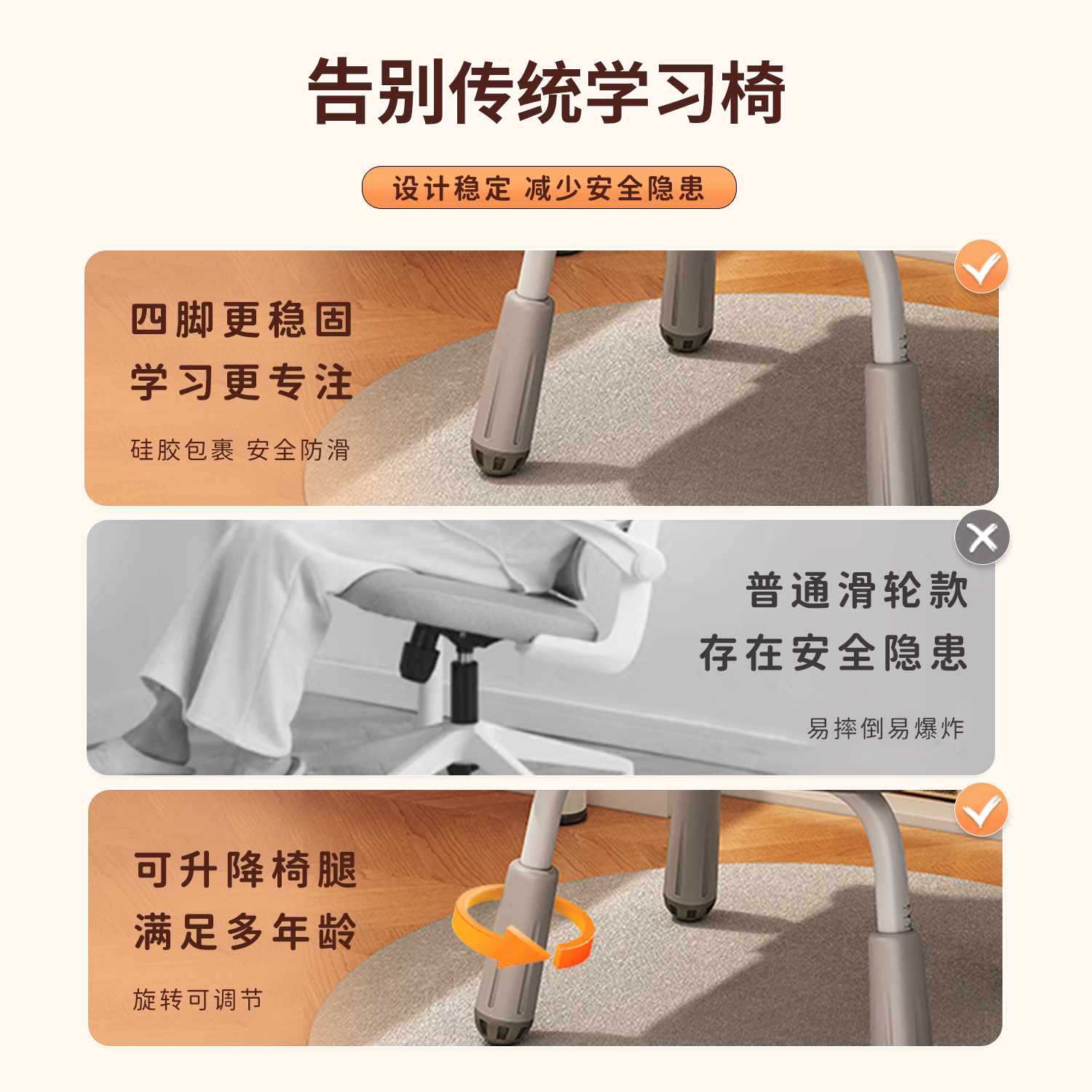 告别传统学习椅

设计稳定 减少安全隐患

四脚更稳固
学习更专注

硅胶包裹 安全防滑

普通滑轮款
存在安全隐患

易摔倒易爆炸

可升降椅腿
满足多年龄

旋转可调节