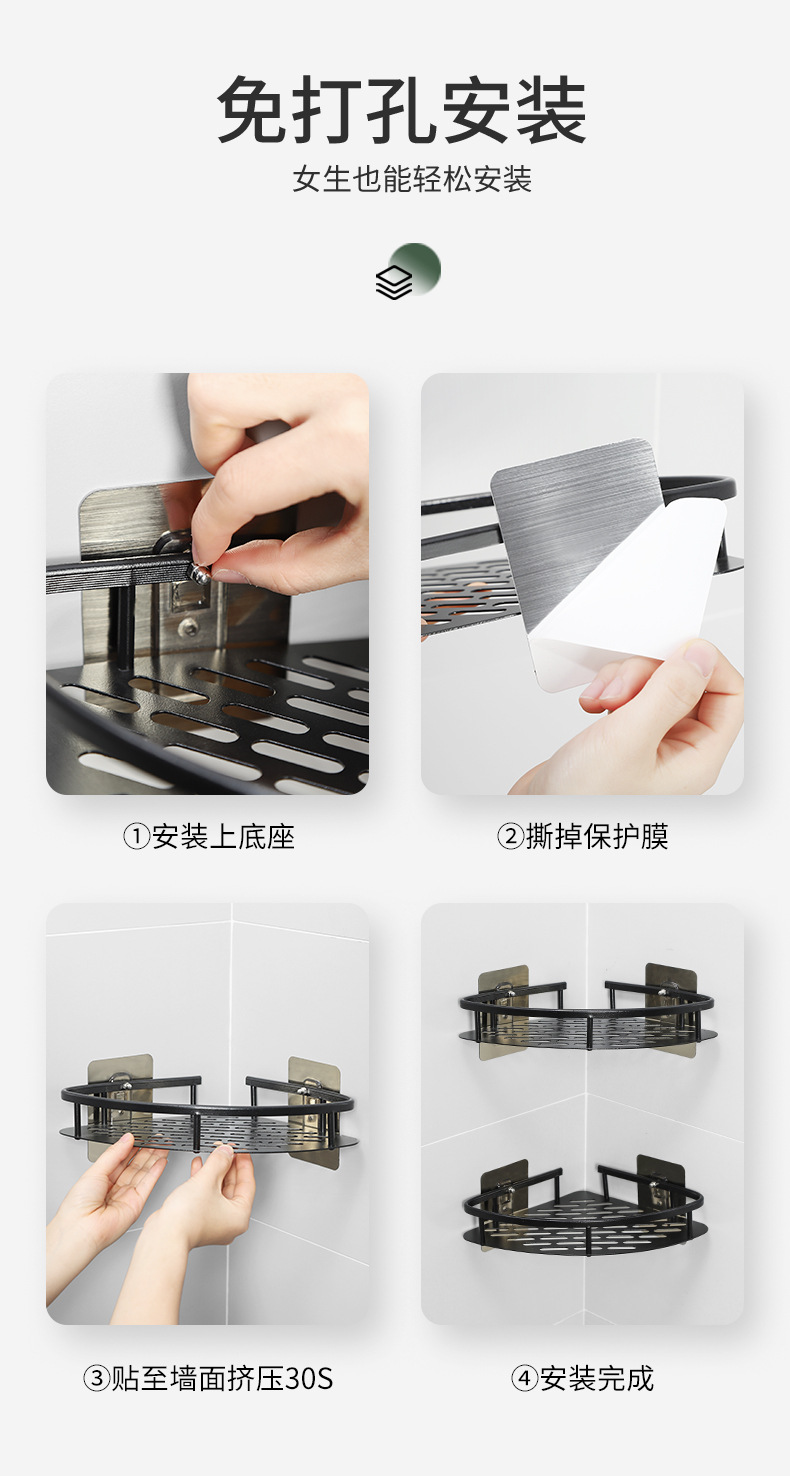 免打孔安装
女生也能轻松安装

①安装上底座

②撕掉保护膜

③贴至墙面挤压30S

④安装完成