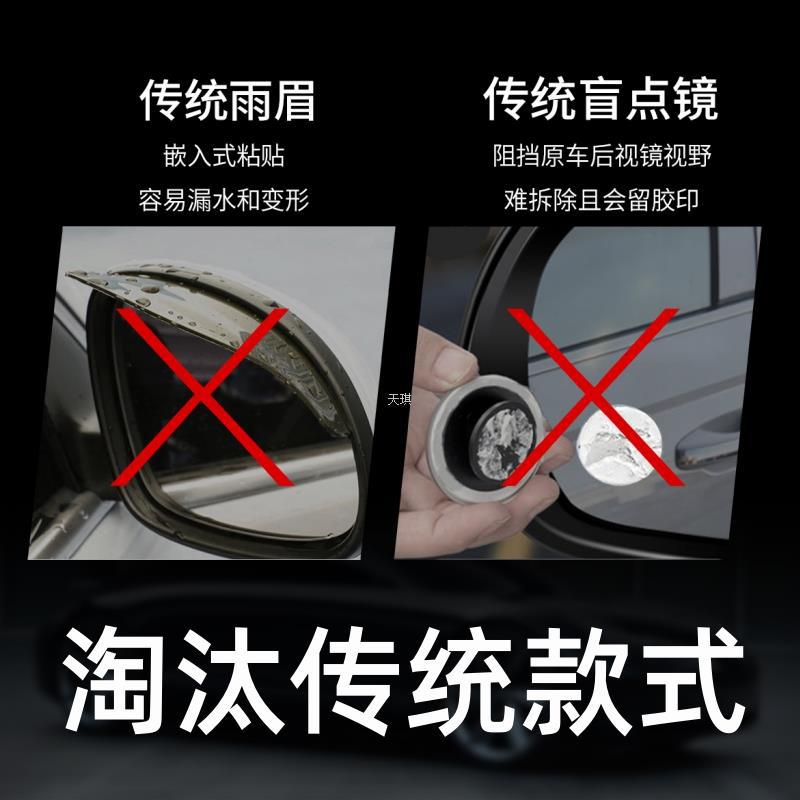 传统雨眉
嵌入式粘贴
容易漏水和变形

传统盲点镜
阻挡原车后视镜视野
难拆除且会留胶印

天琪

淘汰传统款式