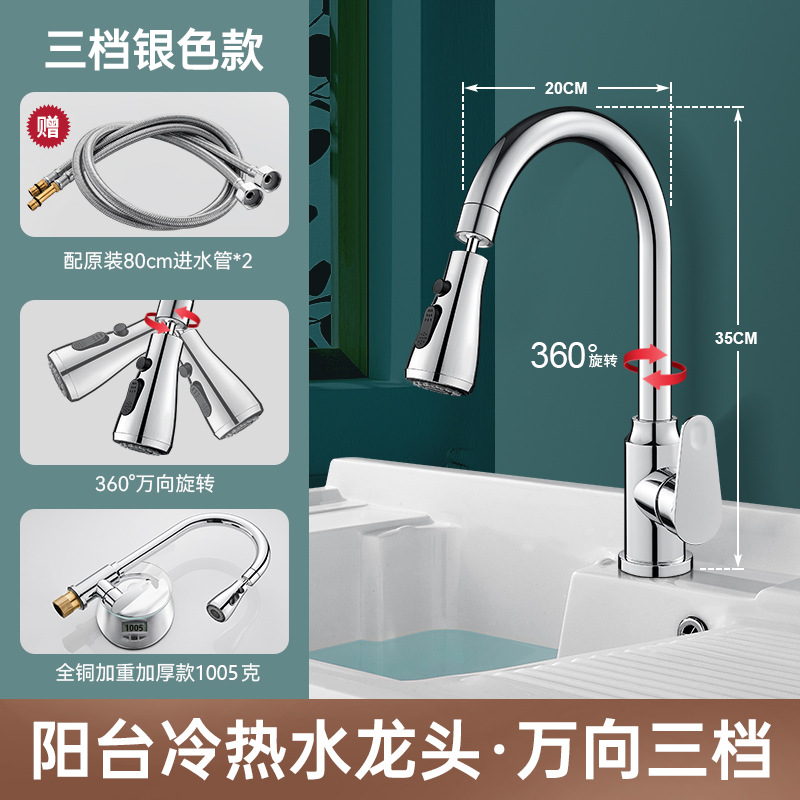 三档银色款

赠

配原装80cm进水管*2

360°万向旋转

1005

全铜加重加厚款1005克

20CM

35CM

360°旋转

阳台冷热水龙头·万向三档