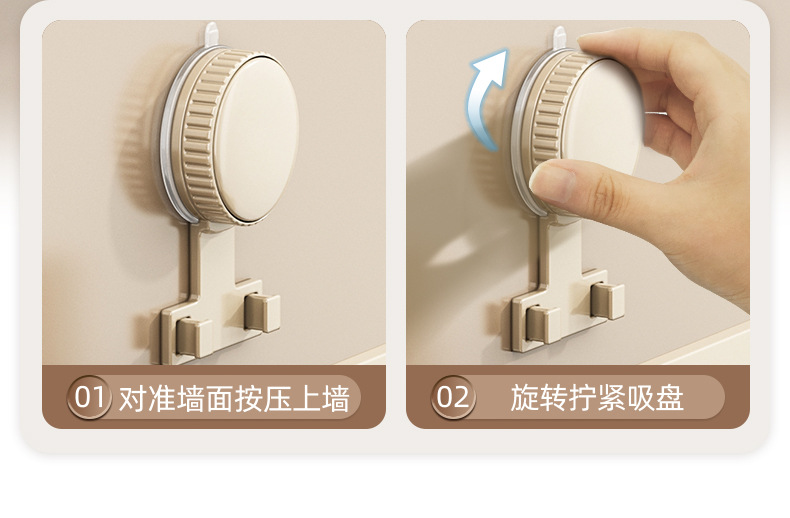 01 对准墙面按压上墙

02 旋转拧紧吸盘