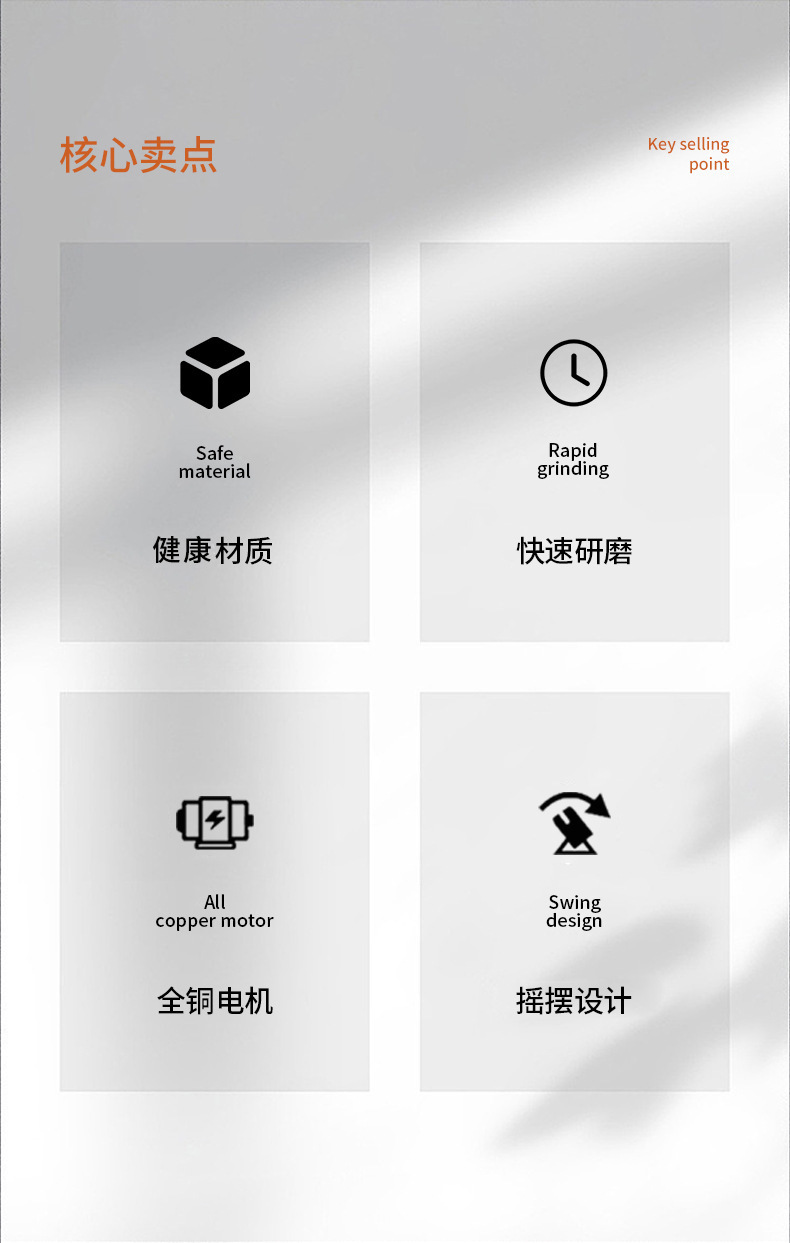 核心卖点

Key selling
point

Safe
material

健康材质

Rapid
grinding

快速研磨

All
copper motor

全铜电机

Swing
design

摇摆设计