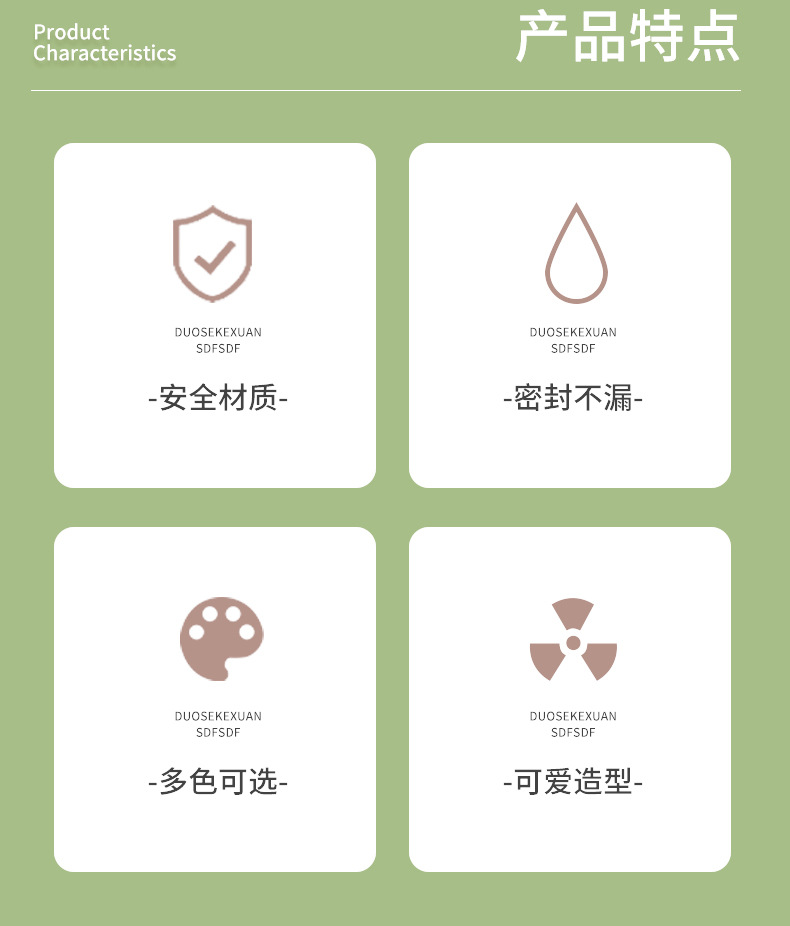 Product
Characteristics

产品特点

DUOSEKEXUAN
SDFSDF

-安全材质-

DUOSEKEXUAN
SDFSDF

-密封不漏-

DUOSEKEXUAN
SDFSDF

-多色可选-

DUOSEKEXUAN
SDFSDF

-可爱造型-