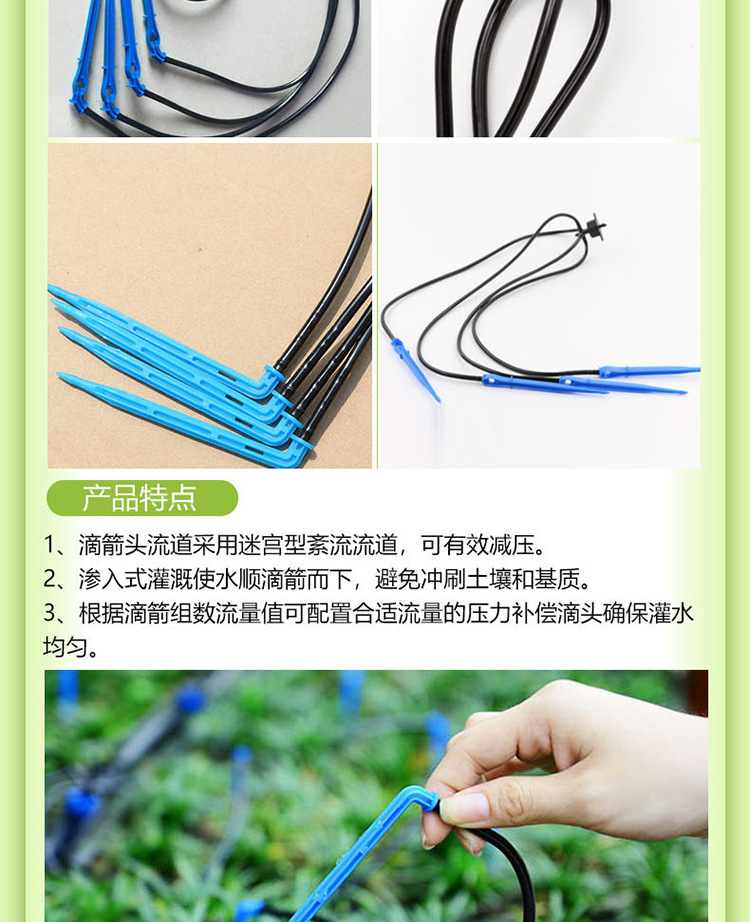 产品特点

1、滴箭头流道采用迷宫型紊流流道，可有效减压。

2、渗入式灌溉使水顺滴箭而下，避免冲刷土壤和基质。

3、根据滴箭组数流量值可配置合适流量的压力补偿滴头确保灌水均匀。