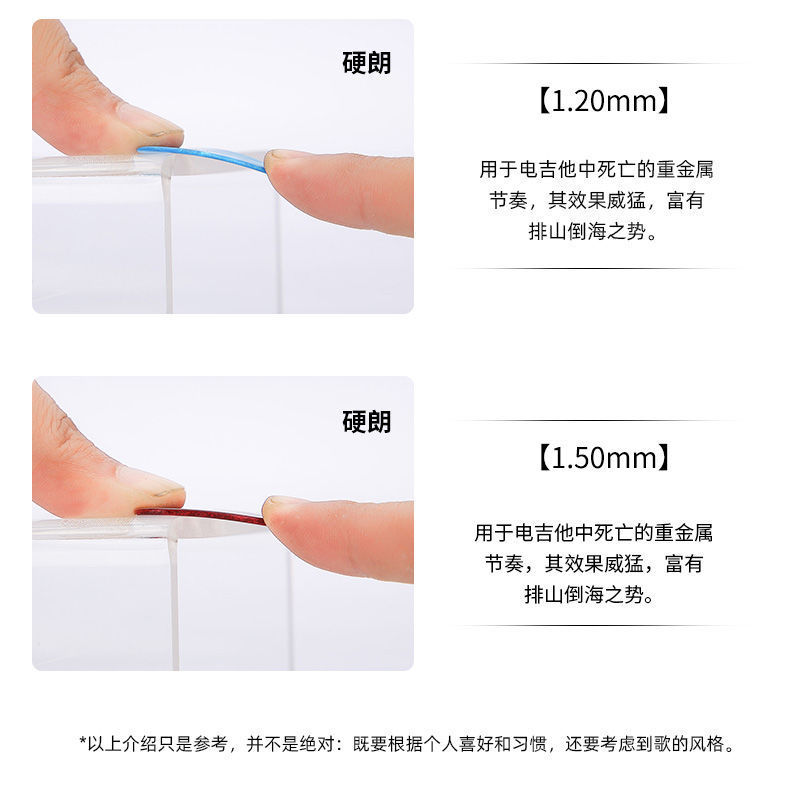 硬朗

【1.20mm】

用于电吉他中死亡的重金属节奏，其效果威猛，富有排山倒海之势。

硬朗

【1.50mm】

用于电吉他中死亡的重金属节奏，其效果威猛，富有排山倒海之势。

*以上介绍只是参考，并不是绝对：既要根据个人喜好和习惯，还要考虑到歌的风格。