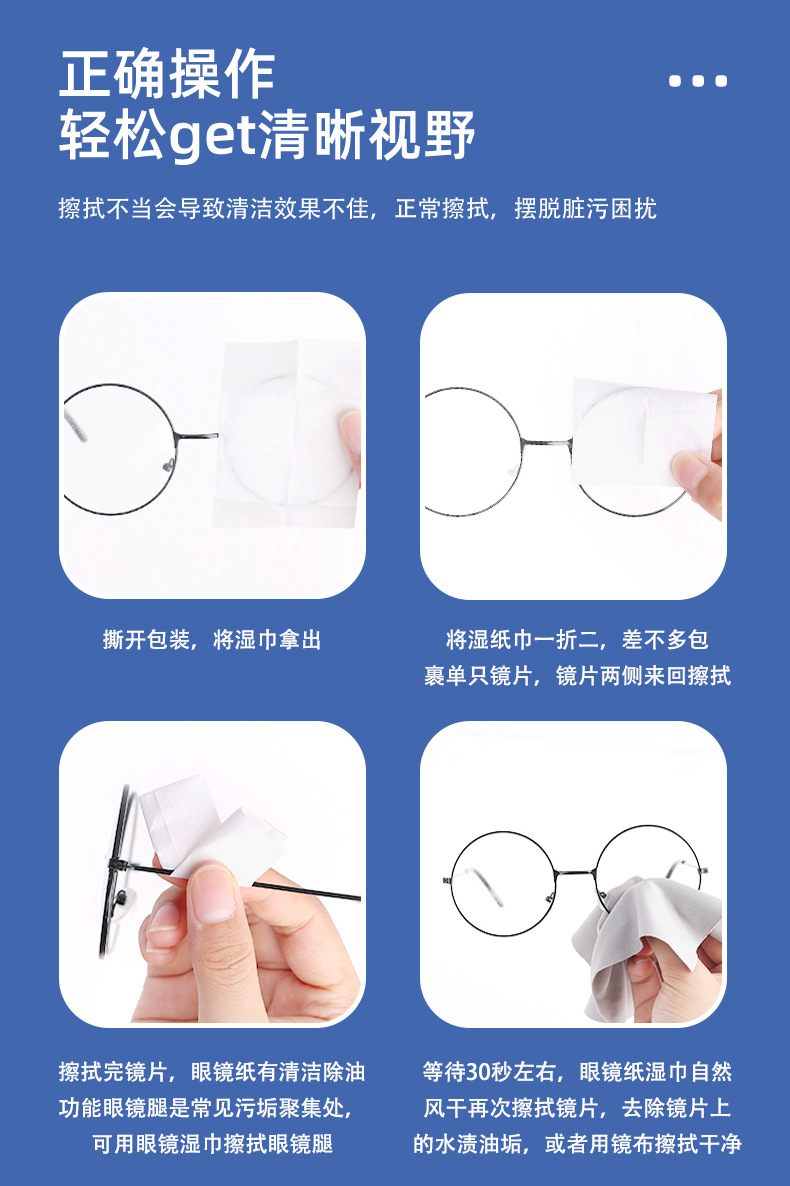 正确操作
轻松get清晰视野

擦拭不当会导致清洁效果不佳，正常擦拭，摆脱脏污困扰

撕开包装，将湿巾拿出

将湿纸巾一折二，差不多包裹单只镜片，镜片两侧来回擦拭

擦拭完镜片，眼镜纸有清洁除油功能眼镜腿是常见污垢聚集处，可用眼镜湿巾擦拭眼镜腿

等待30秒左右，眼镜纸湿巾自然风干再次擦拭镜片，去除镜片上的水渍油垢，或者用镜布擦拭干净