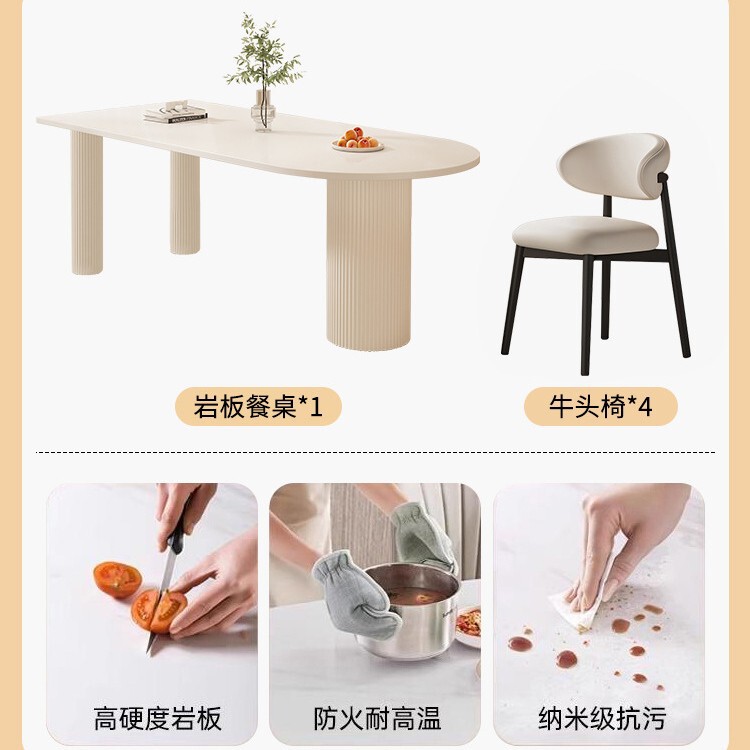 岩板餐桌*1

牛头椅*4

高硬度岩板

防火耐高温

纳米级抗污