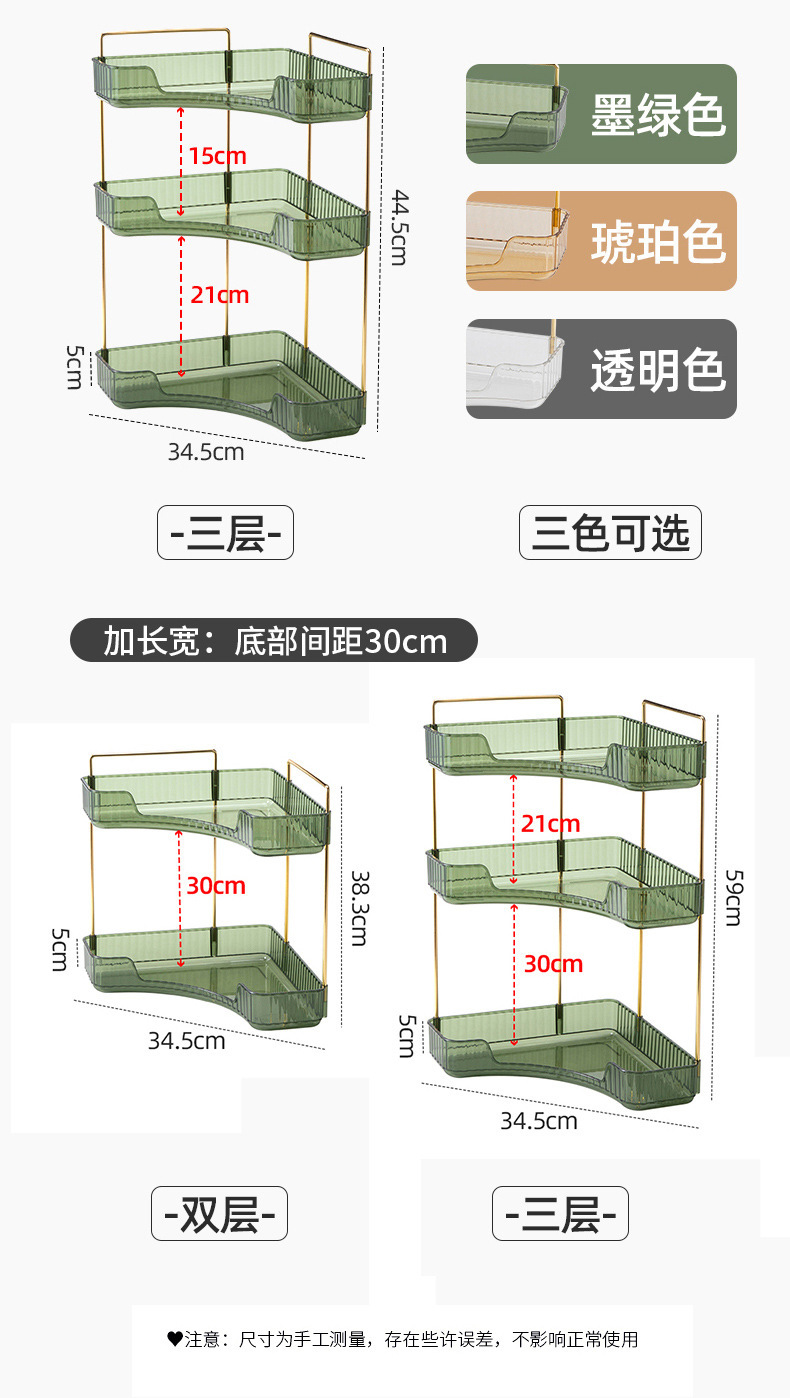 15cm
21cm
44.5cm
5cm
34.5cm

墨绿色

琥珀色

透明色

-三层-

三色可选

加长宽：底部间距30cm

30cm
38.3cm
5cm
34.5cm

21cm
30cm
59cm
5cm
34.5cm

-双层-

-三层-

♥注意：尺寸为手工测量，存在些许误差，不影响正常使用